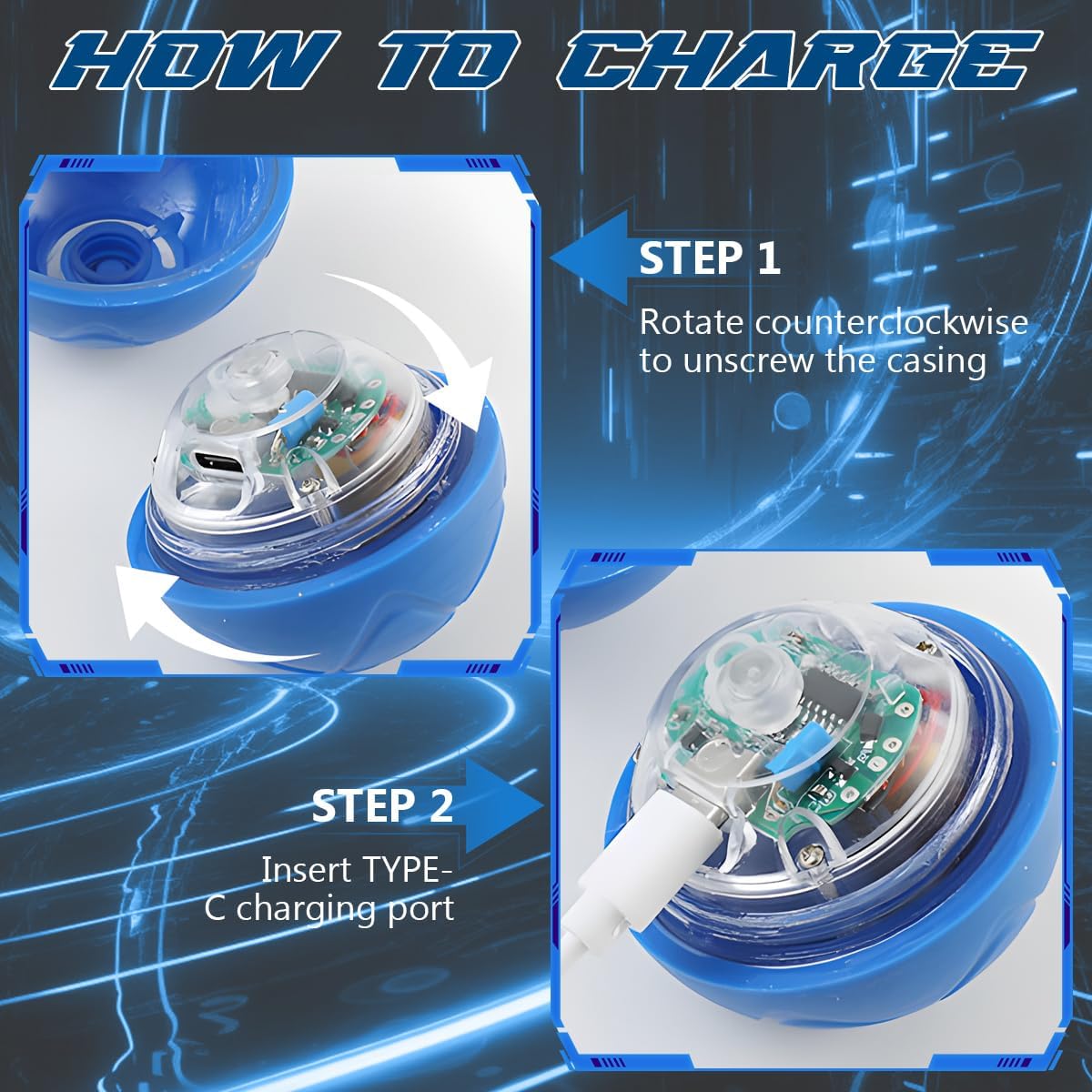 HOW TO CHARGE

STEP 1

Rotate counterclockwise to unscrew the casing

STEP 2

Insert TYPE-C charging port