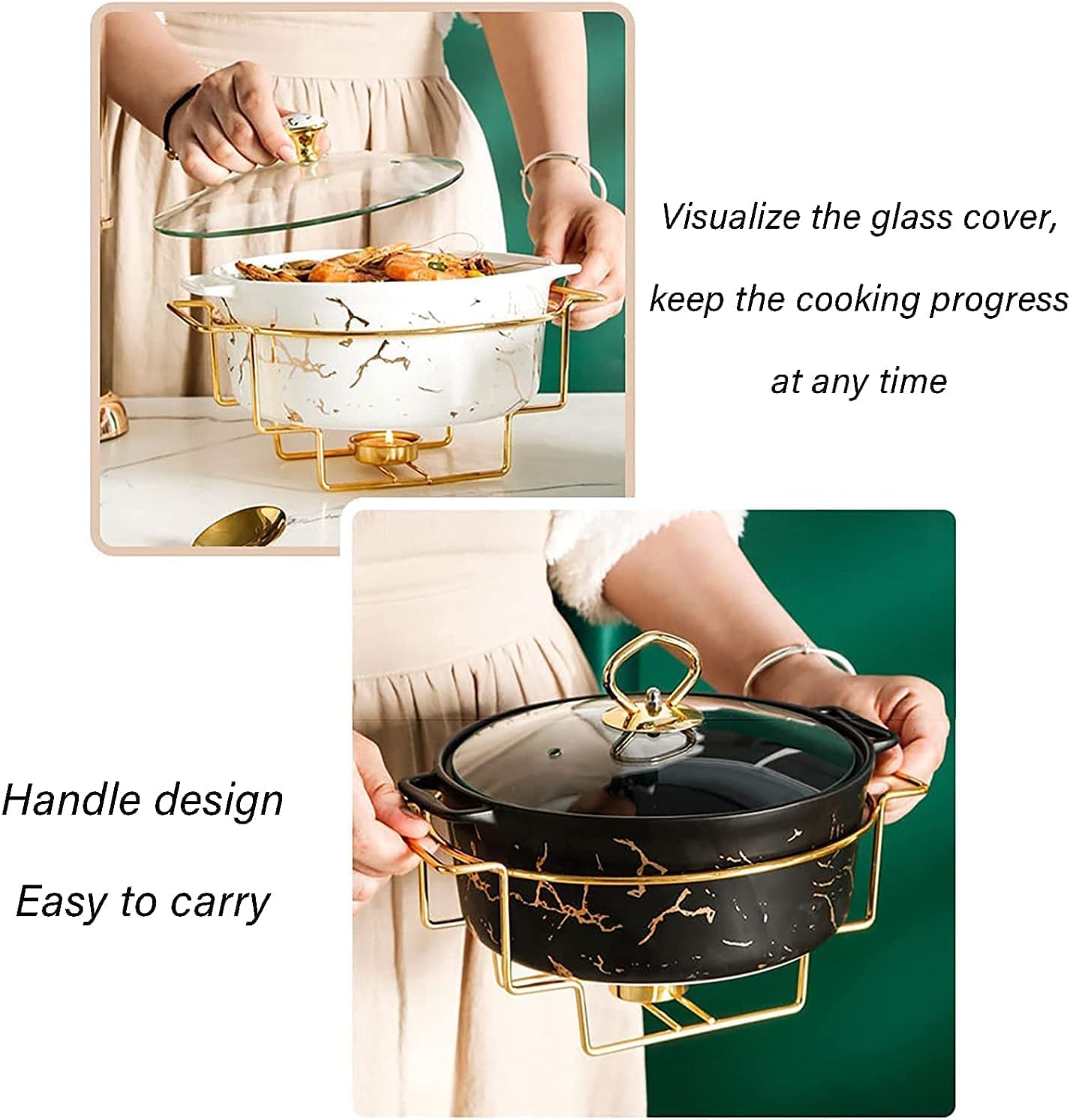 Visualize the glass cover,

keep the cooking progress

at any time

Handle design

Easy to carry