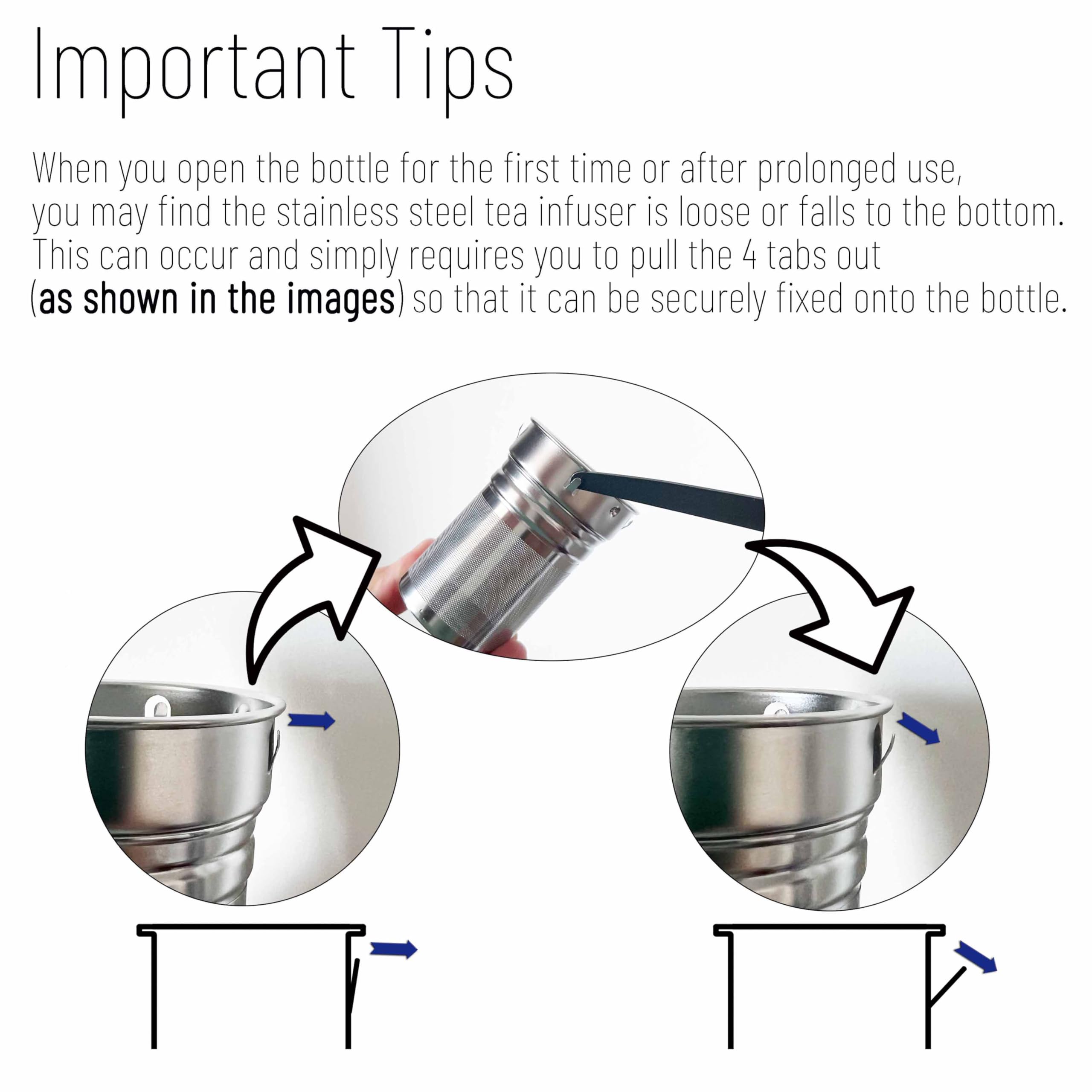 Important Tips

When you open the bottle for the first time or after prolonged use, you may find the stainless steel tea infuser is loose or falls to the bottom. This can occur and simply requires you to pull the 4 tabs out (as shown in the images) so that it can be securely fixed onto the bottle.