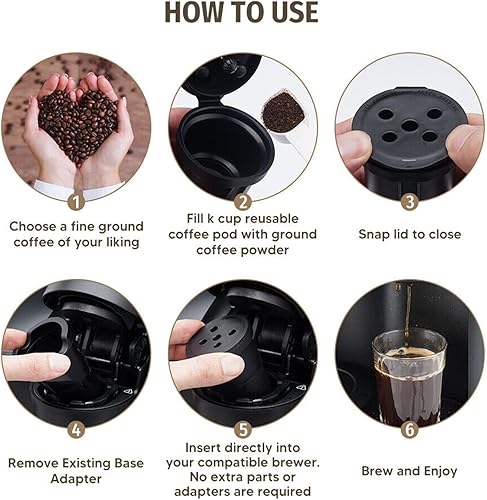 HOW TO USE

1
Choose a fine ground coffee of your liking

2
Fill k cup reusable coffee pod with ground coffee powder

3
Snap lid to close

4
Remove Existing Base Adapter

5
Insert directly into your compatible brewer. No extra parts or adapters are required

6
Brew and Enjoy