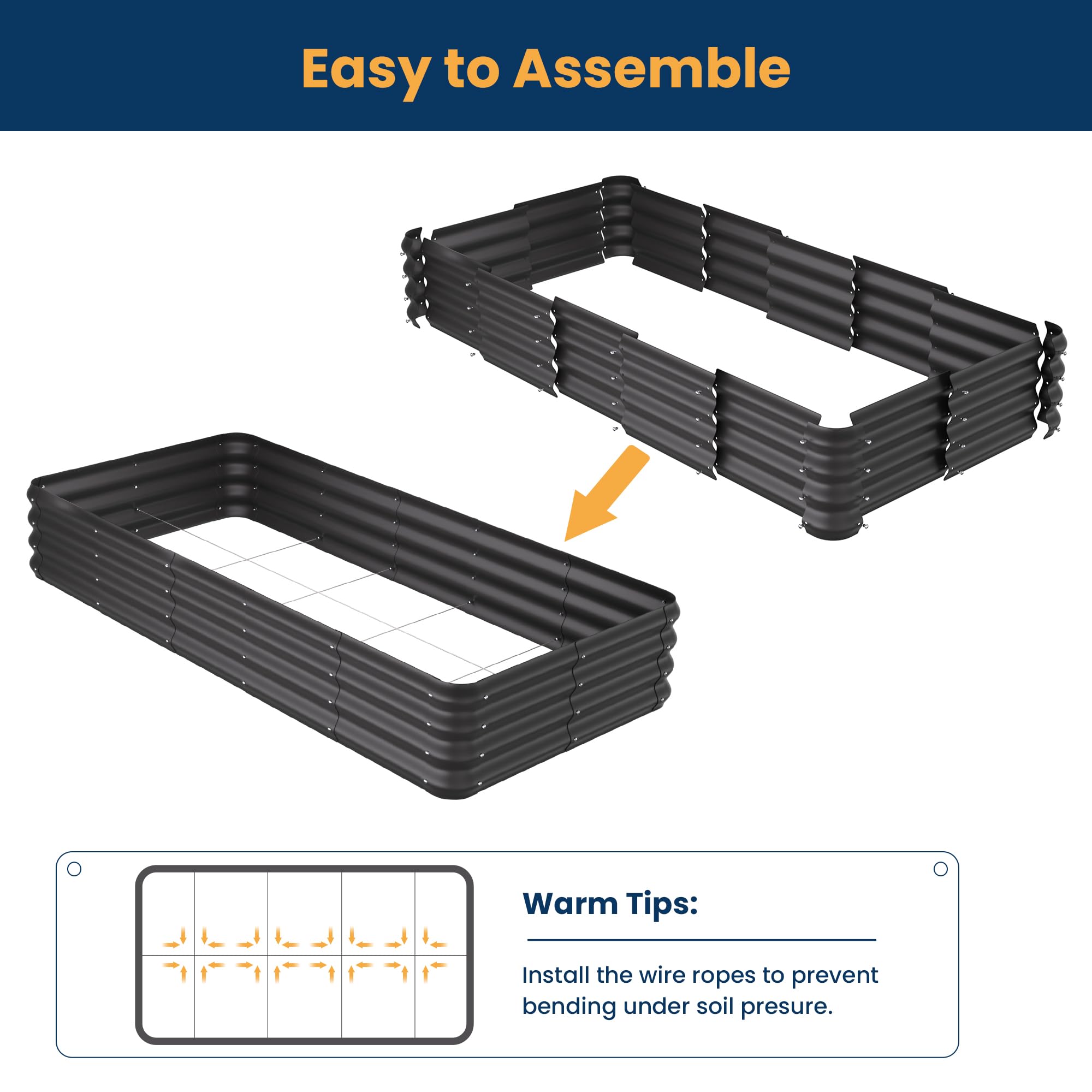 Easy to Assemble

Warm Tips:

Install the wire ropes to prevent bending under soil presure.