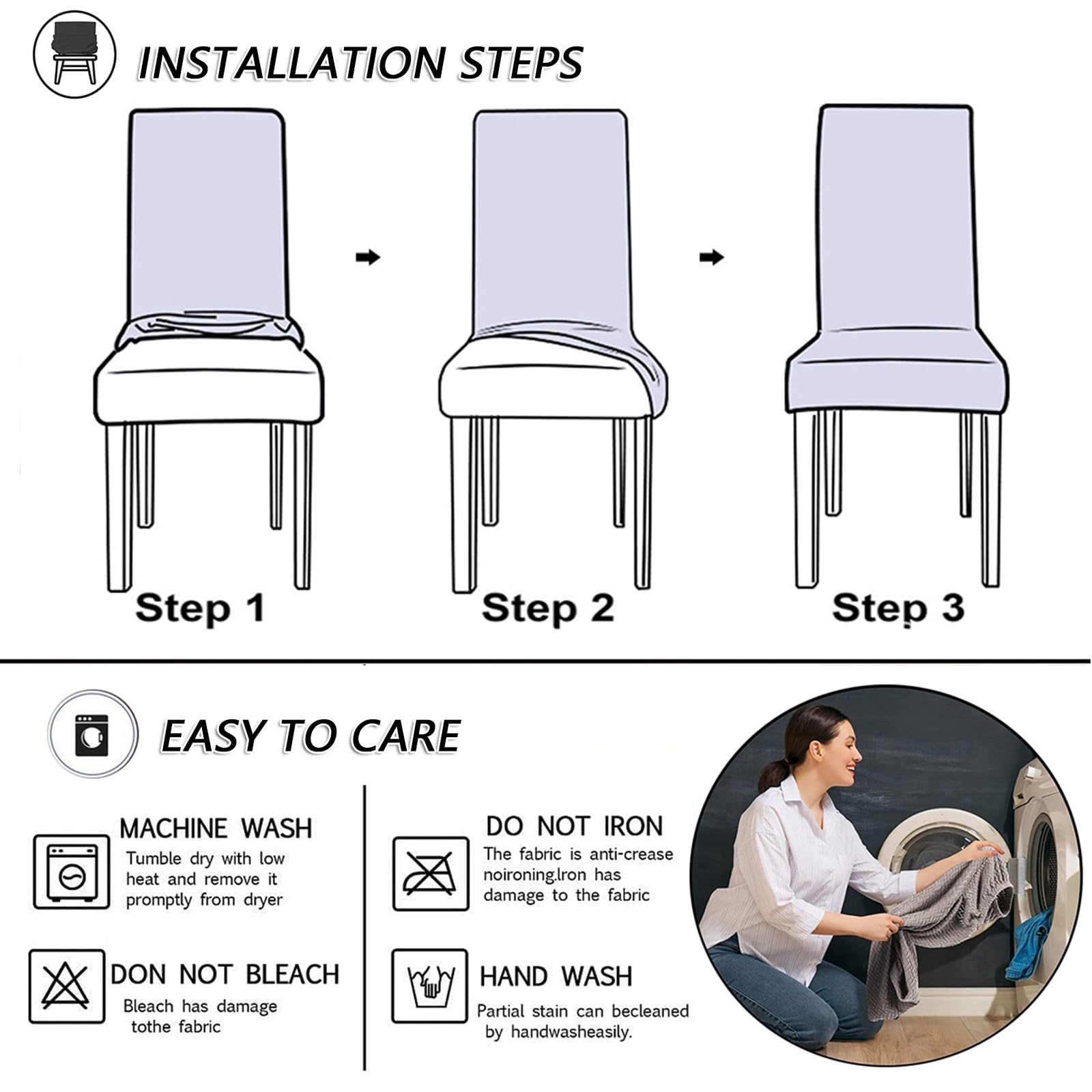 INSTALLATION STEPS

Step 1

Step 2

Step 3

EASY TO CARE

MACHINE WASH
Tumble dry with low heat and remove it promptly from dryer

DON NOT BLEACH
Bleach has damage tothe fabric

DO NOT IRON
The fabric is anti-crease noironing.Iron has damage to the fabric

HAND WASH
Partial stain can becleaned by handwasheasily.