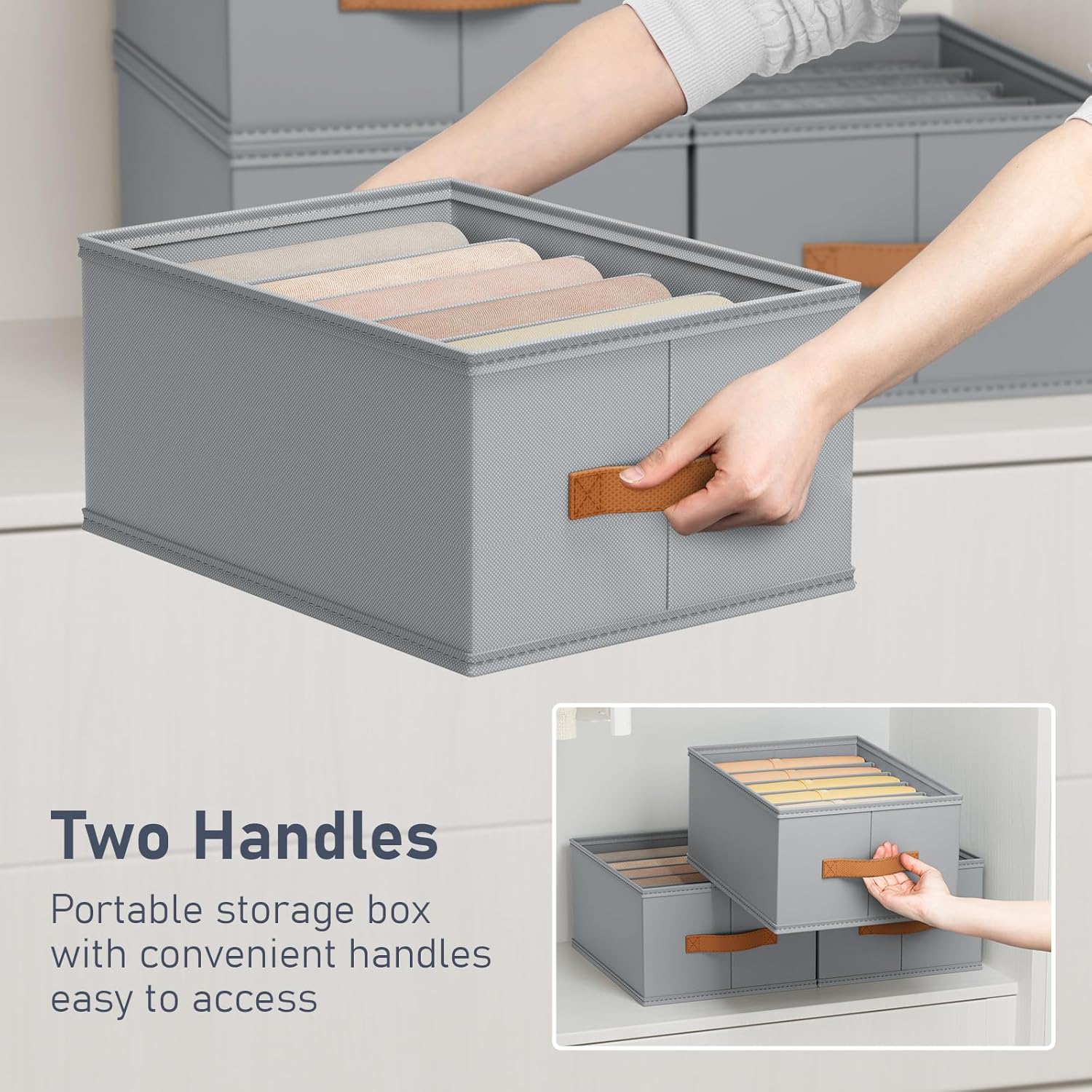 Two Handles

Portable storage box with convenient handles easy to access