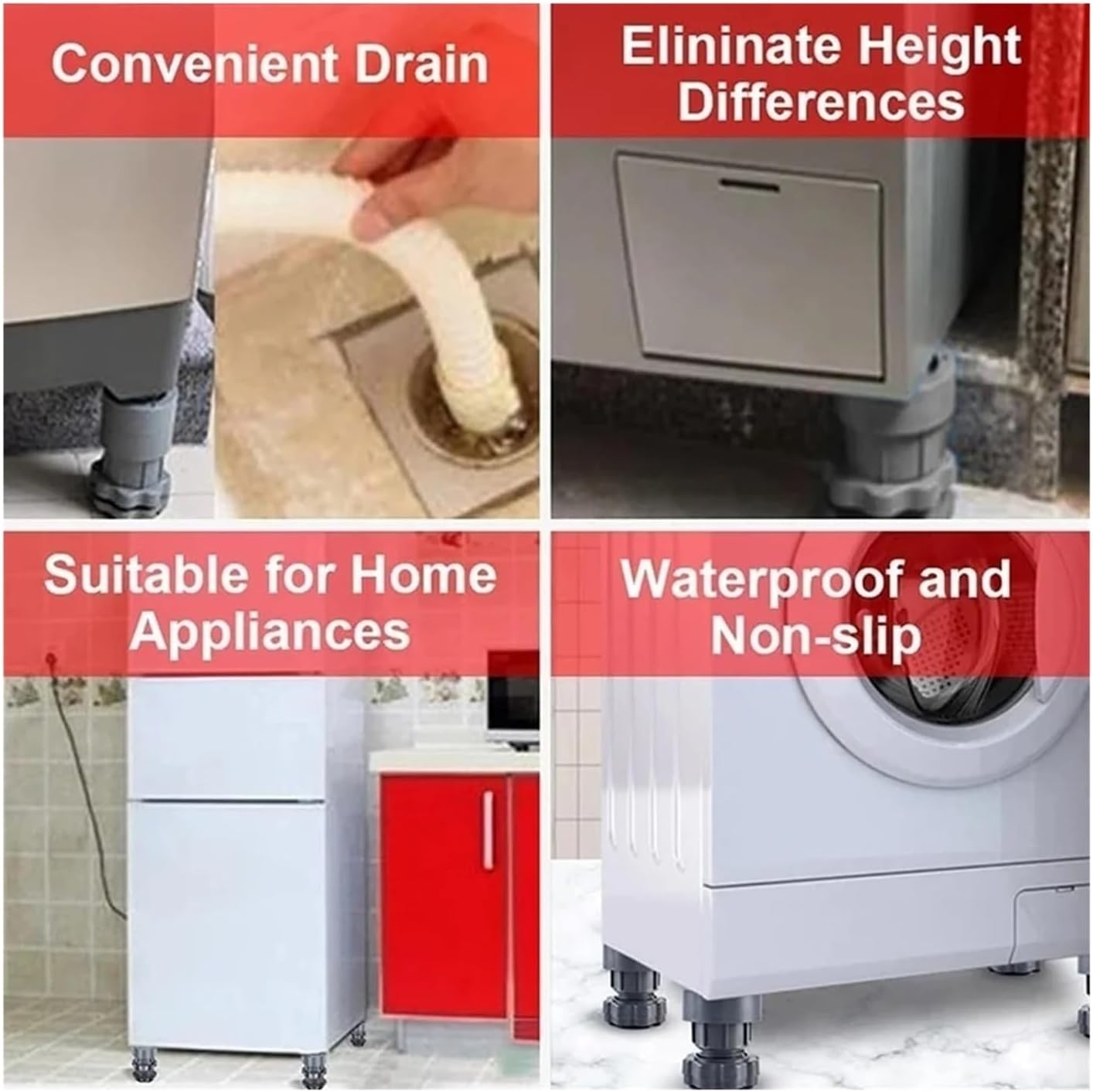 Convenient Drain

Elininate Height Differences

Suitable for Home Appliances

Waterproof and Non-slip