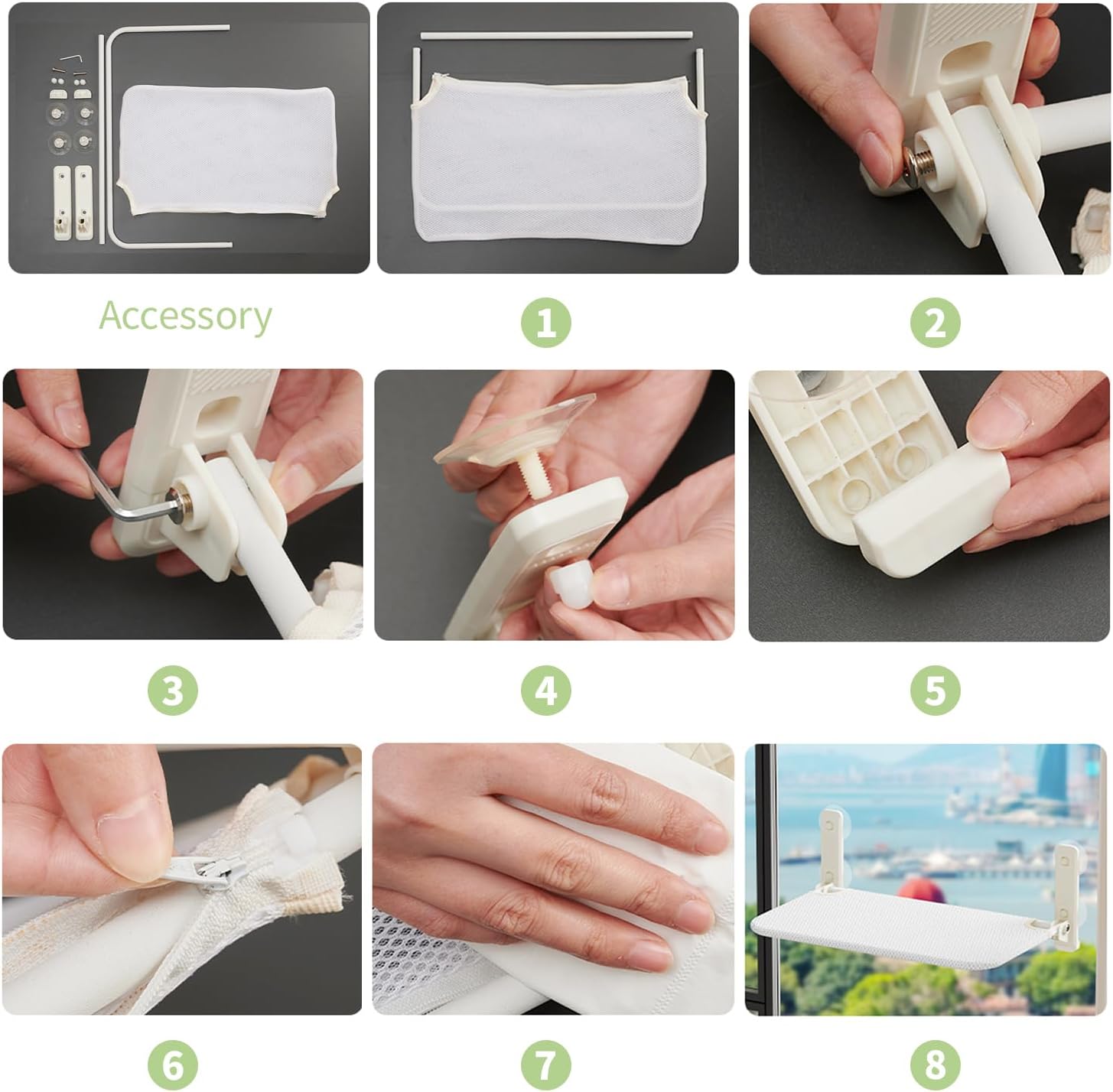 Accessory

1

2

3

4

5

6

7

8