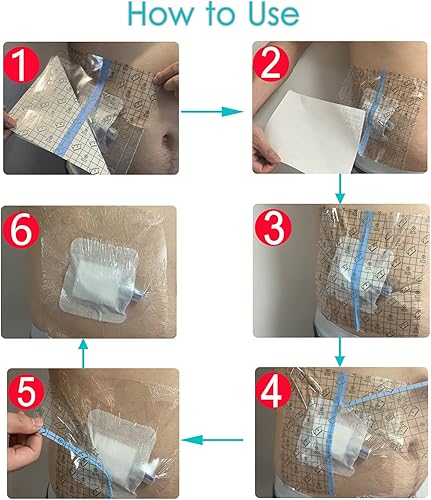 How to Use

1

2

3

4

5

6