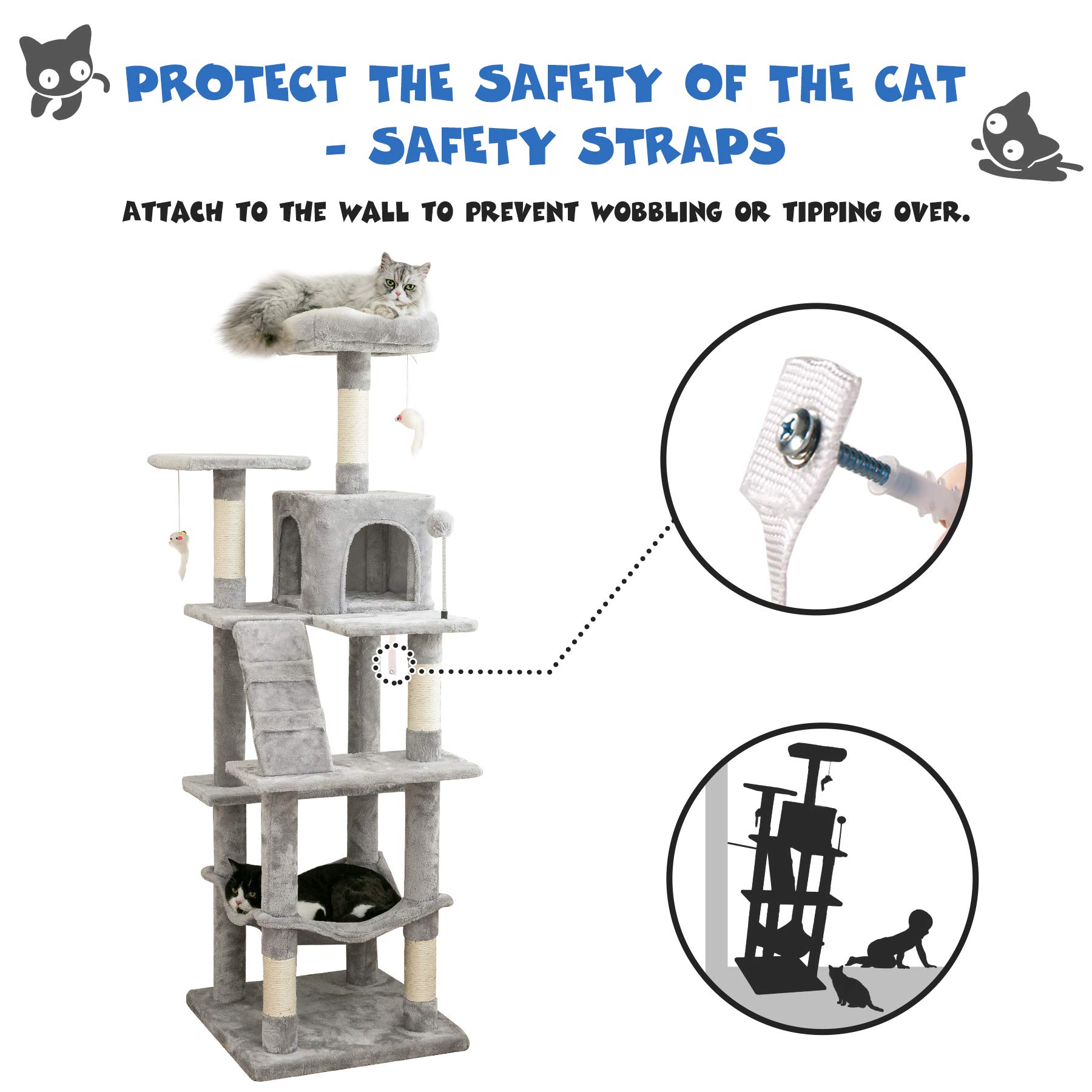 PROTECT THE SAFETY OF THE CAT - SAFETY STRAPS

ATTACH TO THE WALL TO PREVENT WOBBLING OR TIPPING OVER.