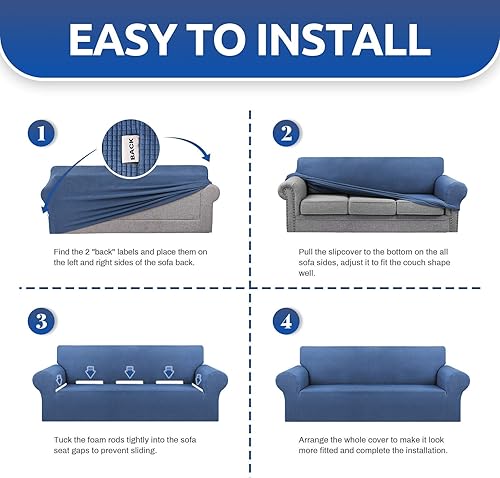 EASY TO INSTALL

1

BACK

Find the 2 "back" labels and place them on the left and right sides of the sofa back.

2

Pull the slipcover to the bottom on the all sofa sides, adjust it to fit the couch shape well.

3

Tuck the foam rods tightly into the sofa seat gaps to prevent sliding.

4

Arrange the whole cover to make it look more fitted and complete the installation.