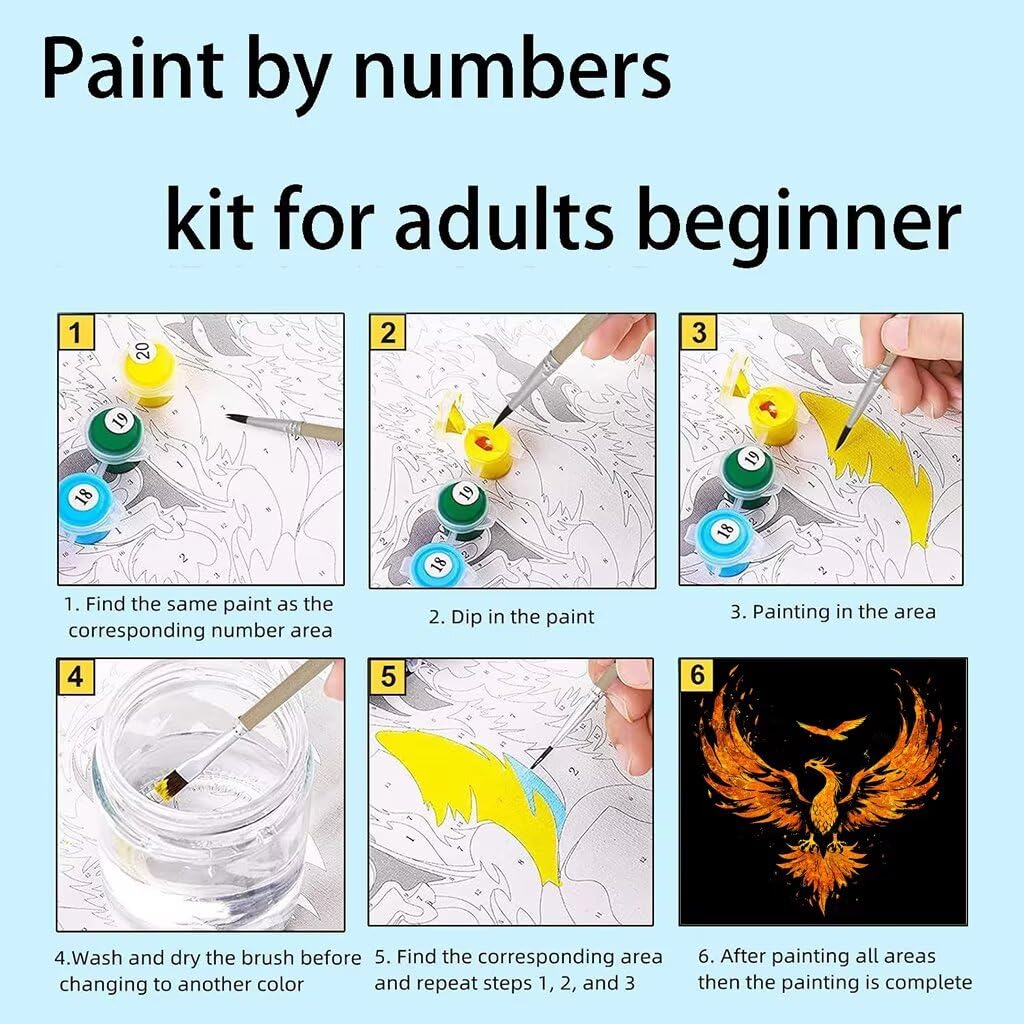 Paint by numbers

kit for adults beginner

1

20

19

18

1. Find the same paint as the corresponding number area

2

19

18

2. Dip in the paint

3

19

18

3. Painting in the area

4

4.Wash and dry the brush before changing to another color

5

5. Find the corresponding area and repeat steps 1, 2, and 3

6

6. After painting all areas then the painting is complete