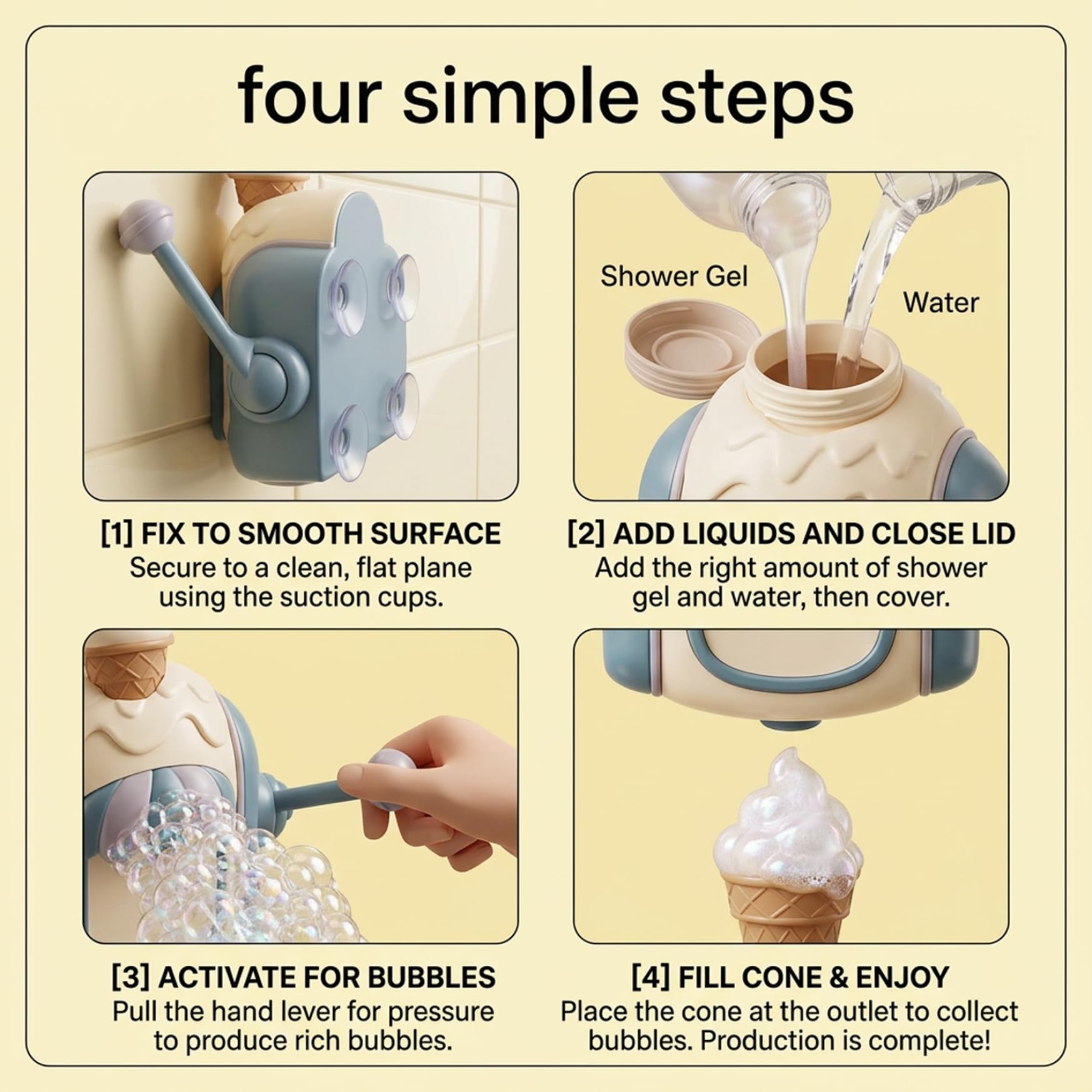 four simple steps

[1] FIX TO SMOOTH SURFACE
Secure to a clean, flat plane using the suction cups.

Shower Gel
Water

[2] ADD LIQUIDS AND CLOSE LID
Add the right amount of shower gel and water, then cover.

[3] ACTIVATE FOR BUBBLES
Pull the hand lever for pressure to produce rich bubbles.

[4] FILL CONE & ENJOY
Place the cone at the outlet to collect bubbles. Production is complete!