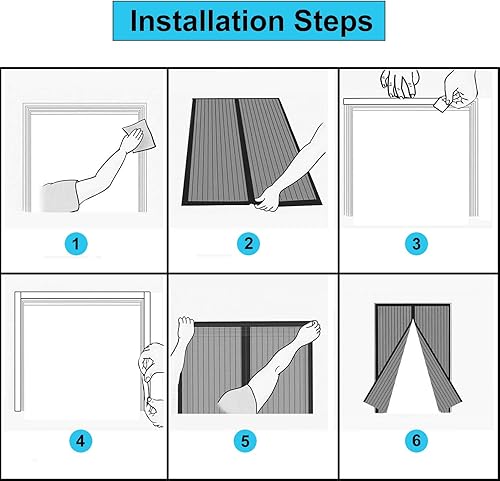 Installation Steps

1

2

3

4

5

6