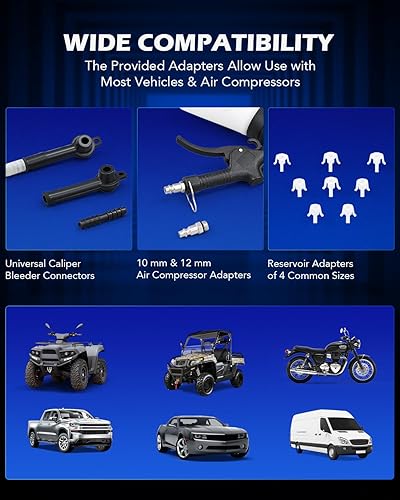 WIDE COMPATIBILITY
The Provided Adapters Allow Use with Most Vehicles & Air Compressors

Universal Caliper Bleeder Connectors

10 mm & 12 mm Air Compressor Adapters

Reservoir Adapters of 4 Common Sizes