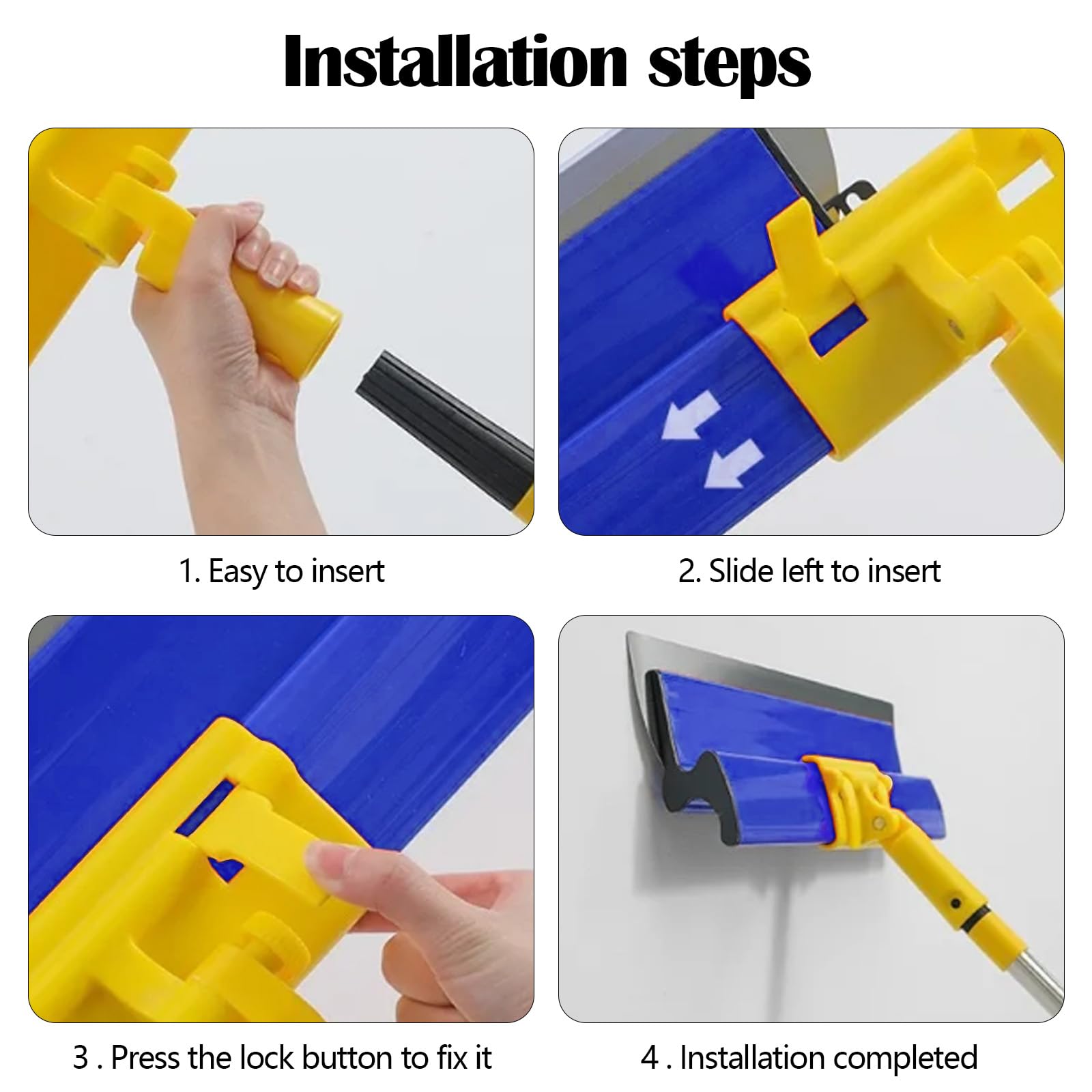 Installation steps

1. Easy to insert

2. Slide left to insert

3 . Press the lock button to fix it

4 . Installation completed