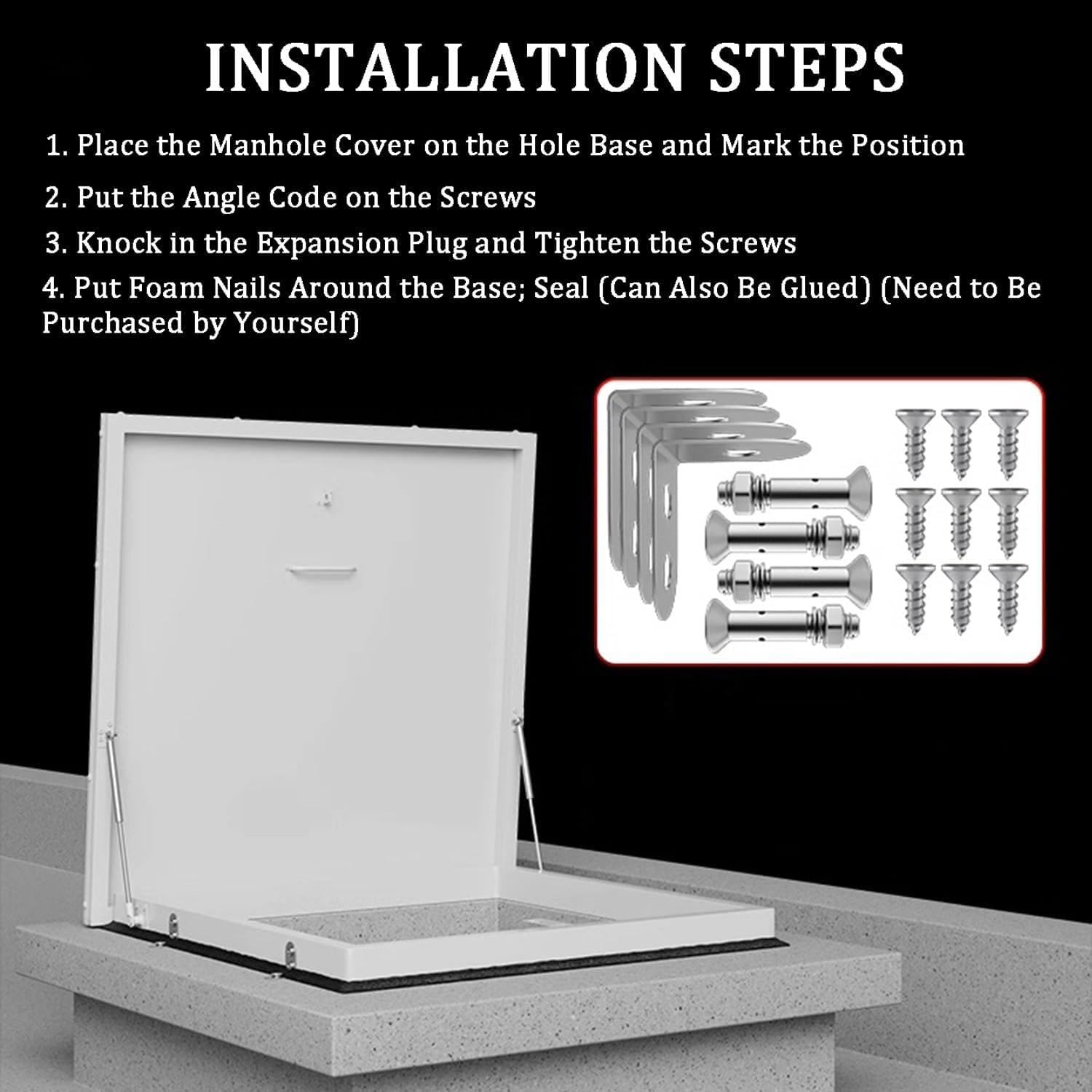 INSTALLATION STEPS

1. Place the Manhole Cover on the Hole Base and Mark the Position

2. Put the Angle Code on the Screws

3. Knock in the Expansion Plug and Tighten the Screws

4. Put Foam Nails Around the Base; Seal (Can Also Be Glued) (Need to Be Purchased by Yourself)