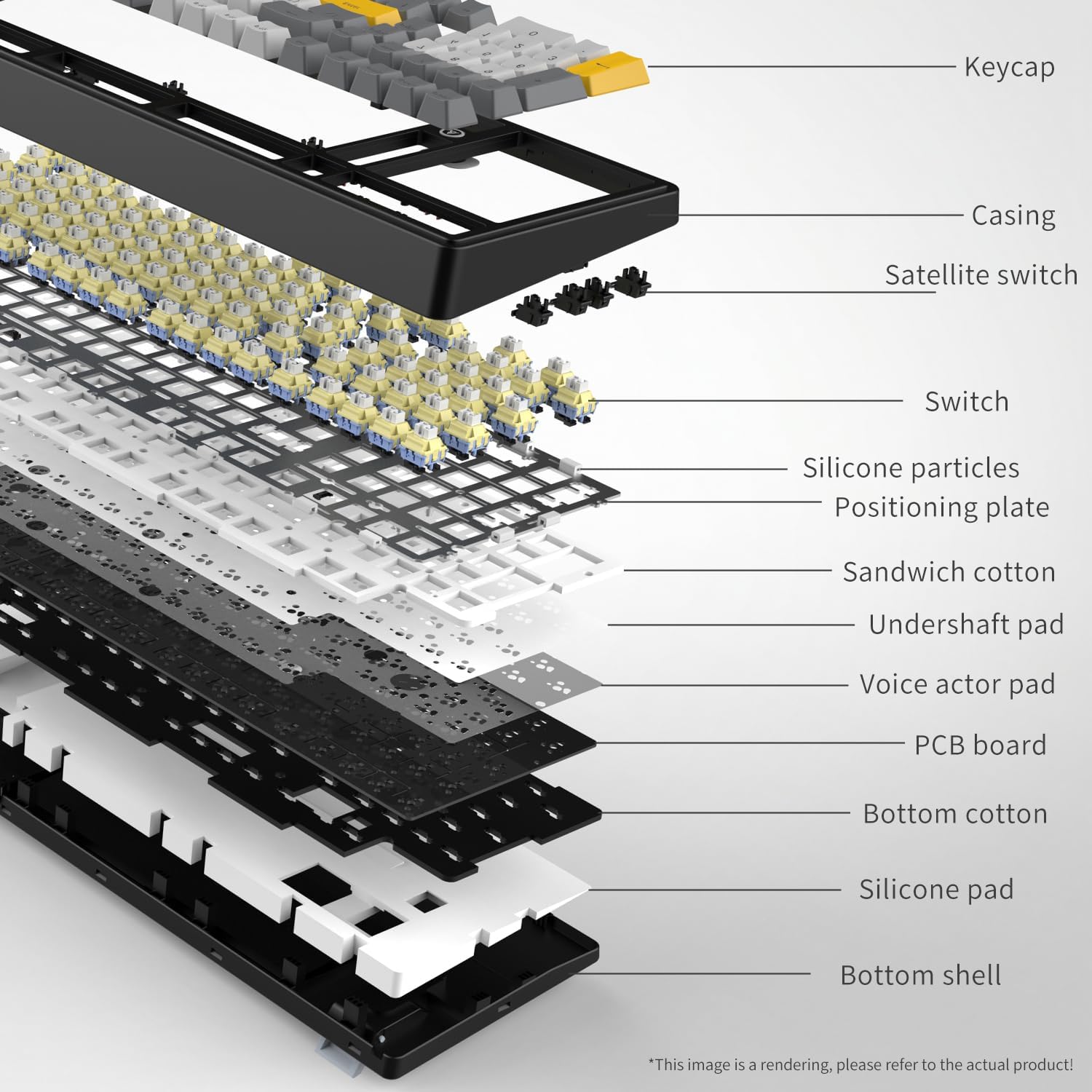 Keycap

Casing

Satellite switch

Switch

Silicone particles

Positioning plate

Sandwich cotton

Undershaft pad

Voice actor pad

PCB board

Bottom cotton

Silicone pad

Bottom shell

*This image is a rendering, please refer to the actual product!