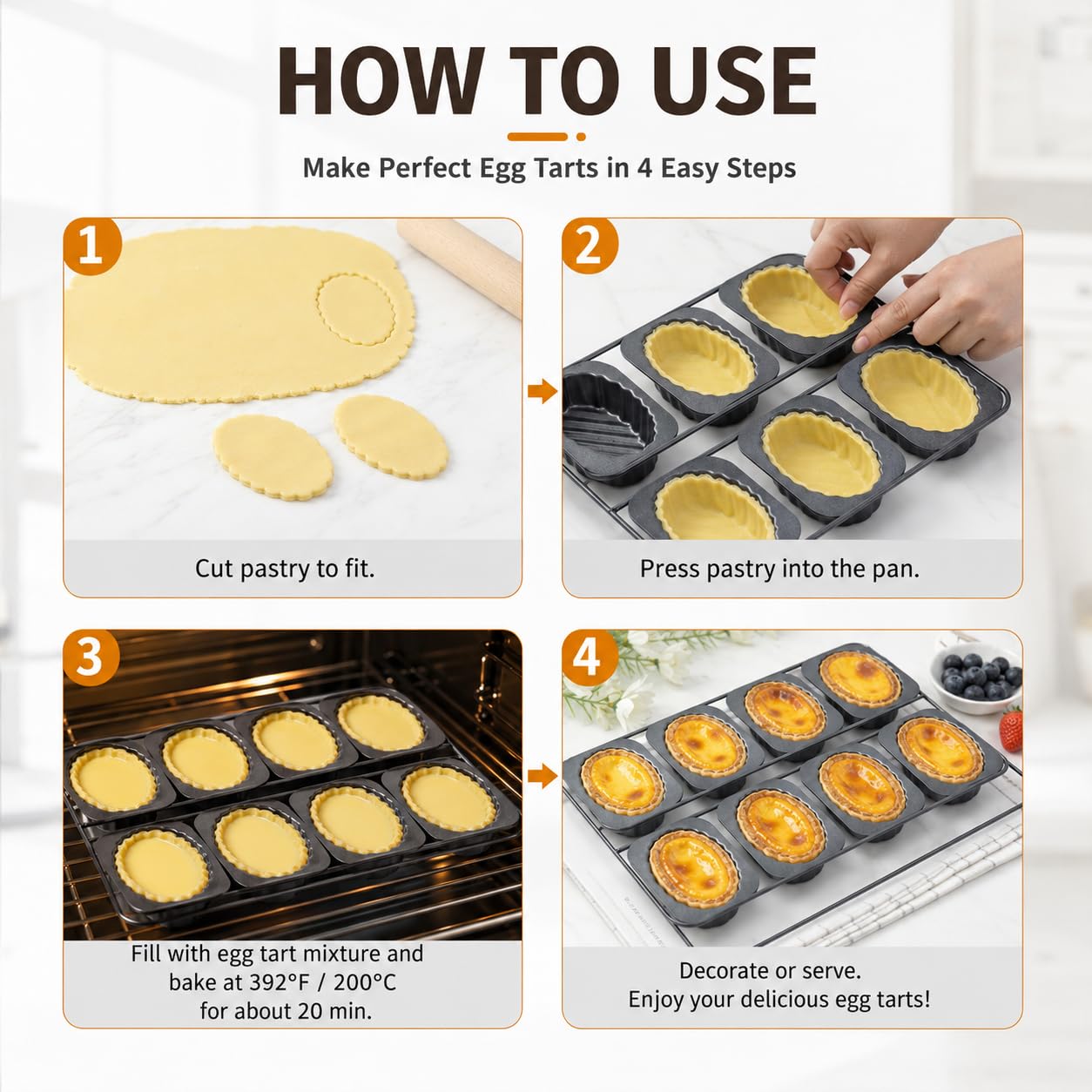 HOW TO USE

Make Perfect Egg Tarts in 4 Easy Steps

1

Cut pastry to fit.

2

Press pastry into the pan.

3

Fill with egg tart mixture and bake at 392°F / 200°C for about 20 min.

4

Decorate or serve.
Enjoy your delicious egg tarts!