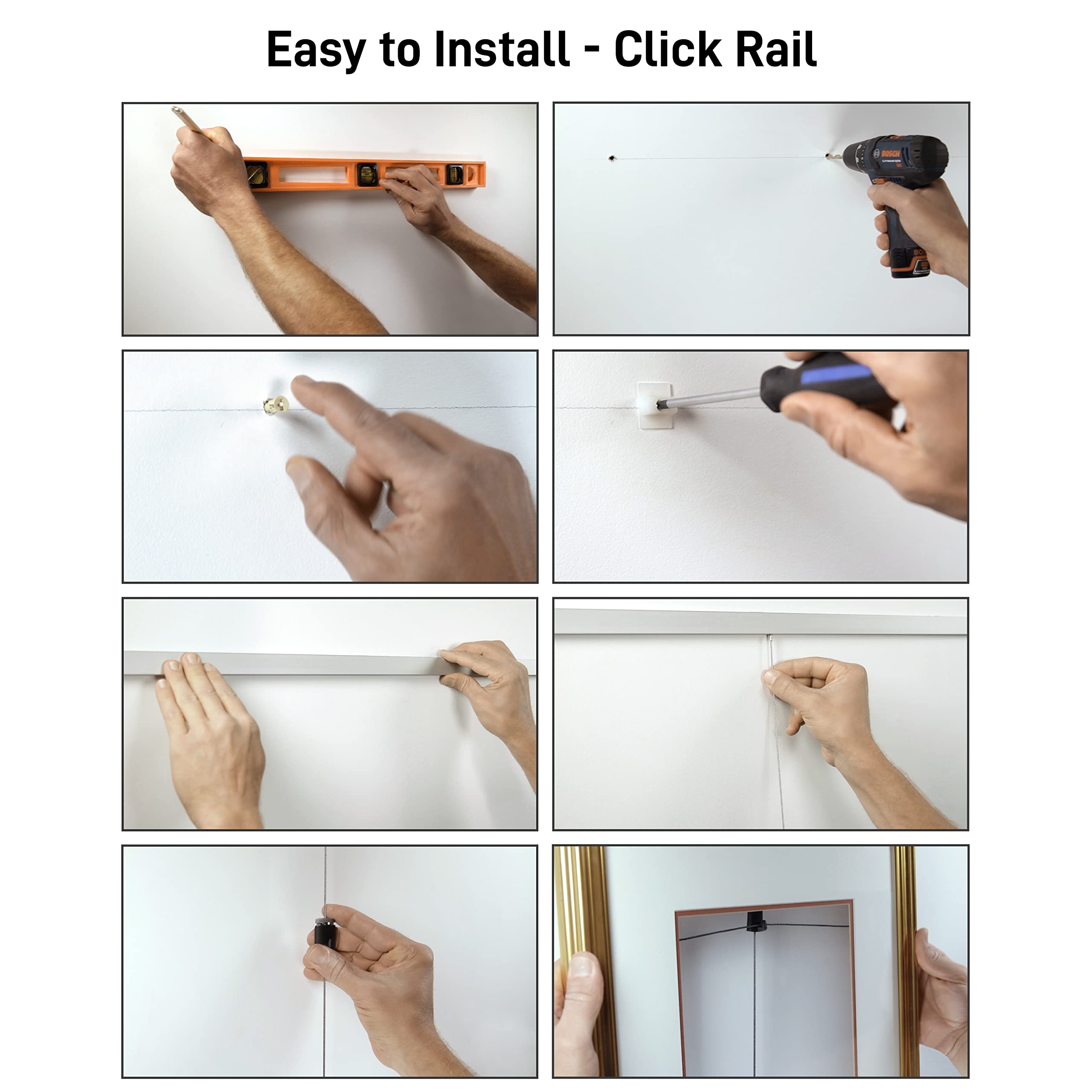 Easy to Install - Click Rail

BOSCH