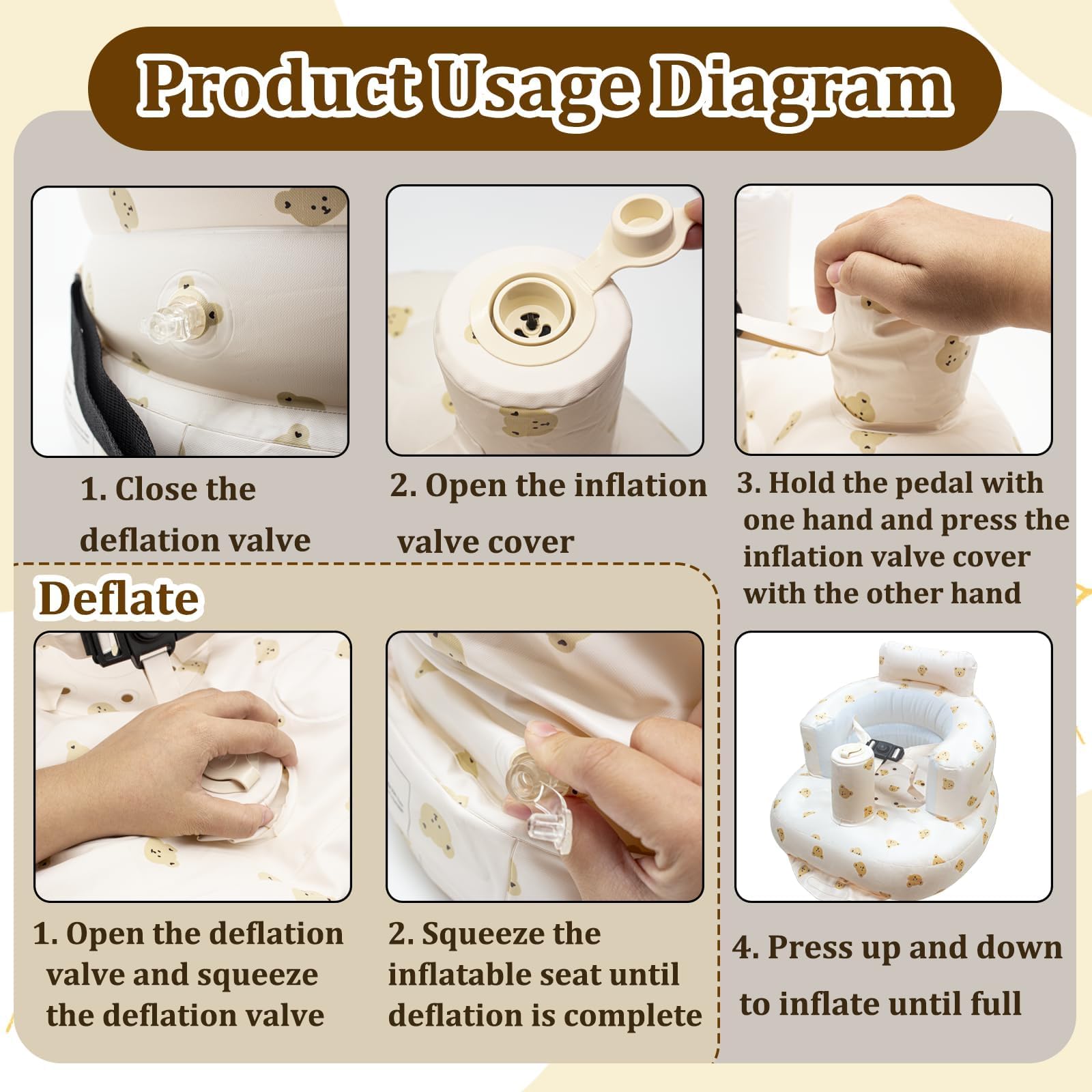 Product Usage Diagram

1. Close the deflation valve

2. Open the inflation valve cover

3. Hold the pedal with one hand and press the inflation valve cover with the other hand

Deflate

1. Open the deflation valve and squeeze the deflation valve

2. Squeeze the inflatable seat until deflation is complete

4. Press up and down to inflate until full