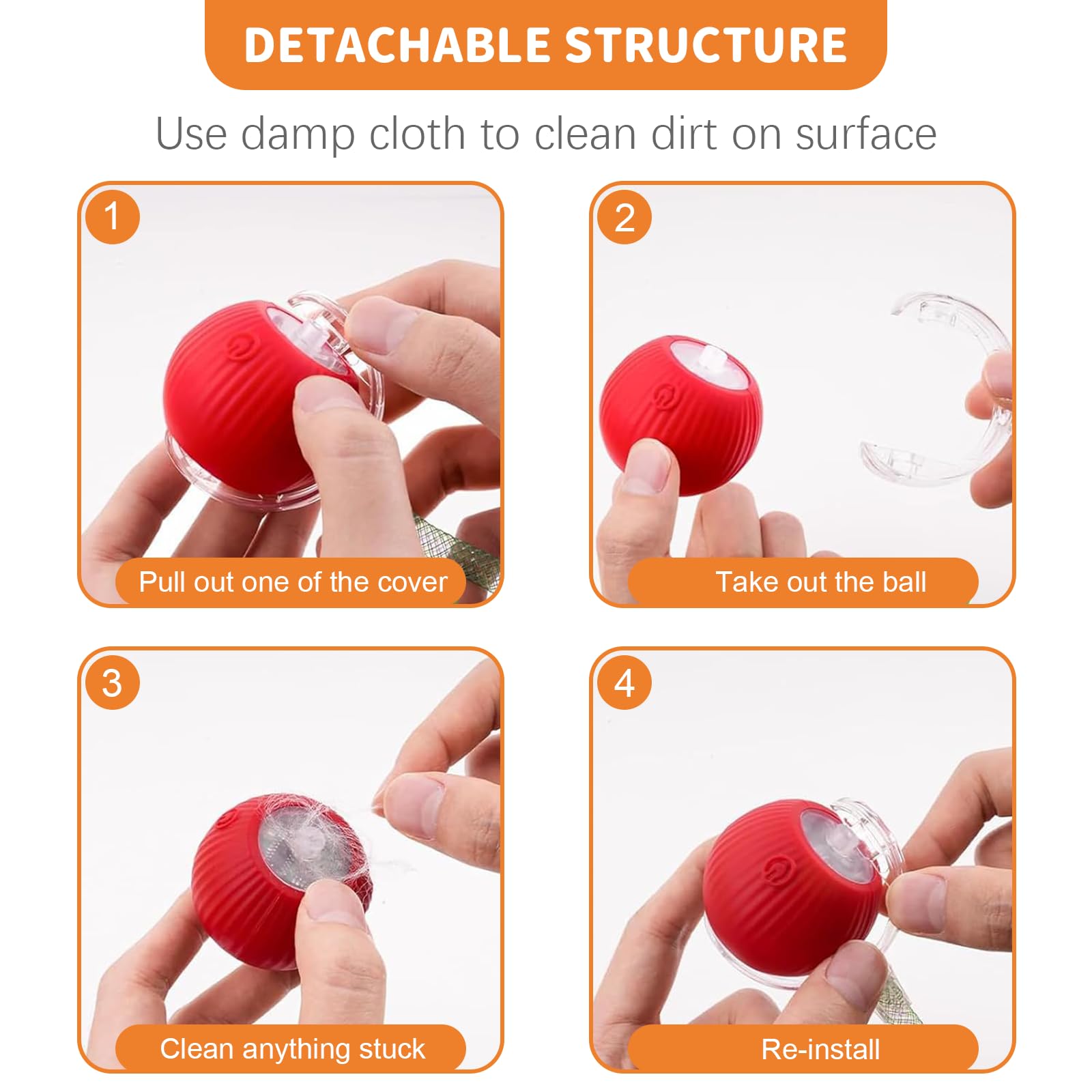 DETACHABLE STRUCTURE

Use damp cloth to clean dirt on surface

1

Pull out one of the cover

2

Take out the ball

3

Clean anything stuck

4

Re-install