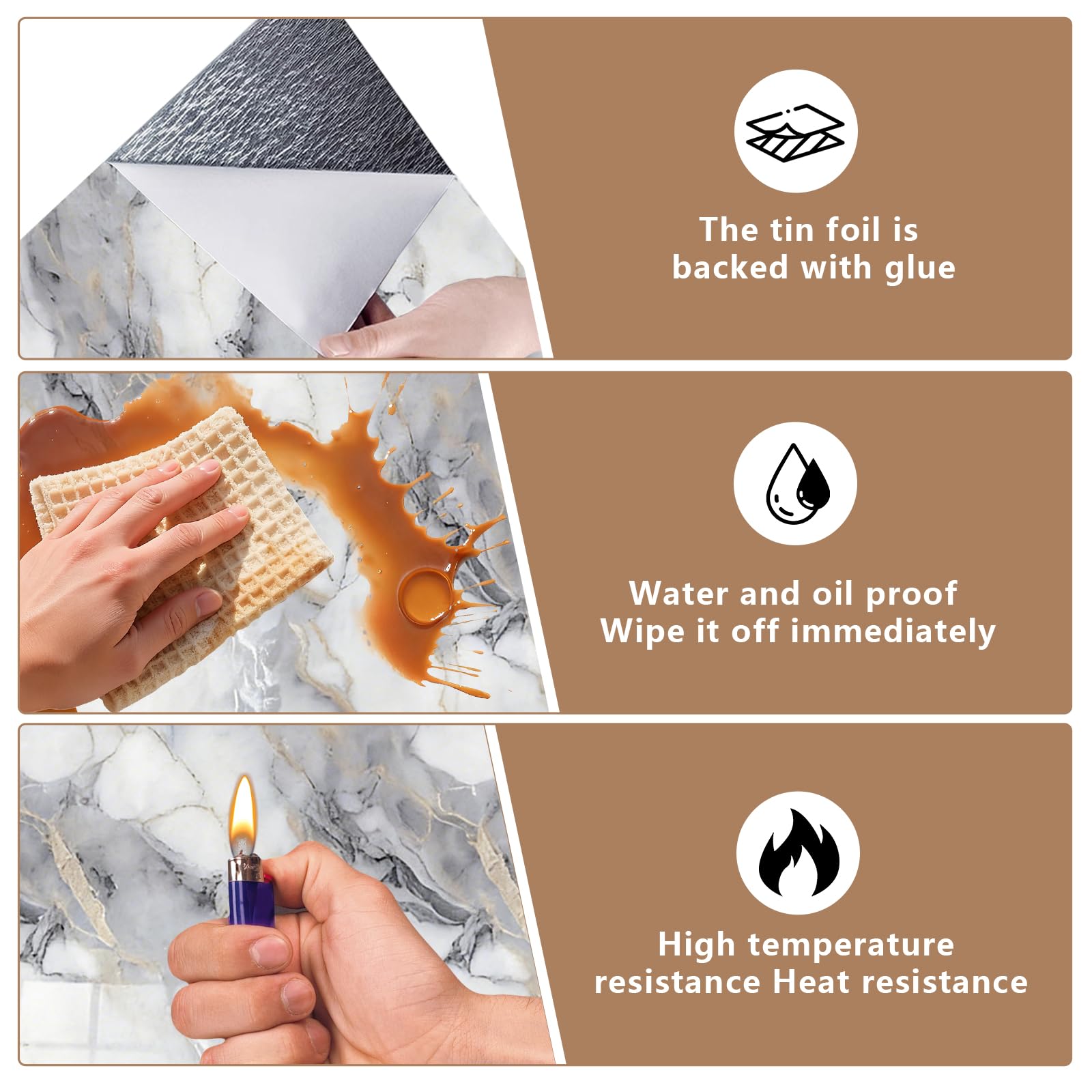 The tin foil is backed with glue

Water and oil proof
Wipe it off immediately

High temperature resistance Heat resistance