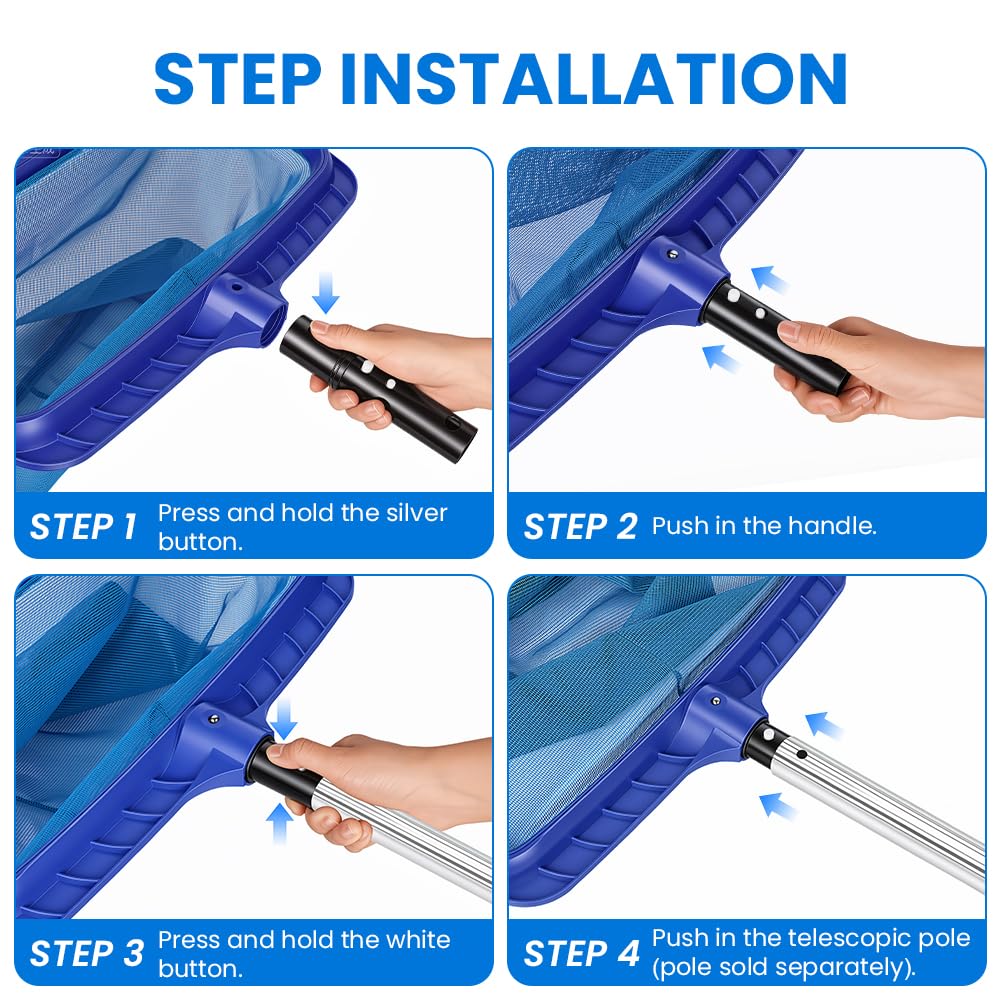 STEP INSTALLATION

STEP 1 Press and hold the silver button.

STEP 2 Push in the handle.

STEP 3 Press and hold the white button.

STEP 4 Push in the telescopic pole (pole sold separately).