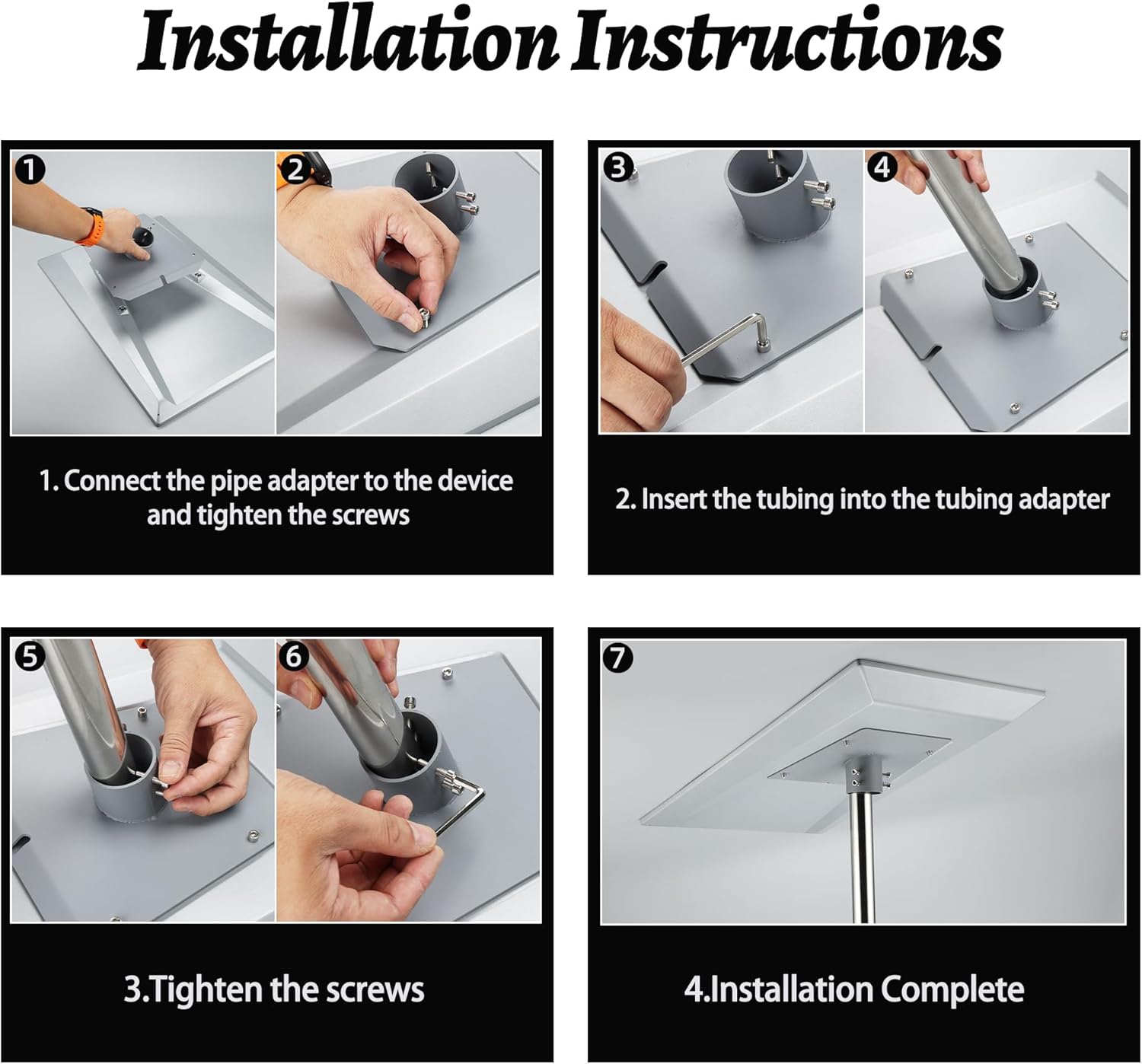 Installation Instructions

1

2

1. Connect the pipe adapter to the device and tighten the screws

3

4

2. Insert the tubing into the tubing adapter

5

6

3.Tighten the screws

7

4.Installation Complete