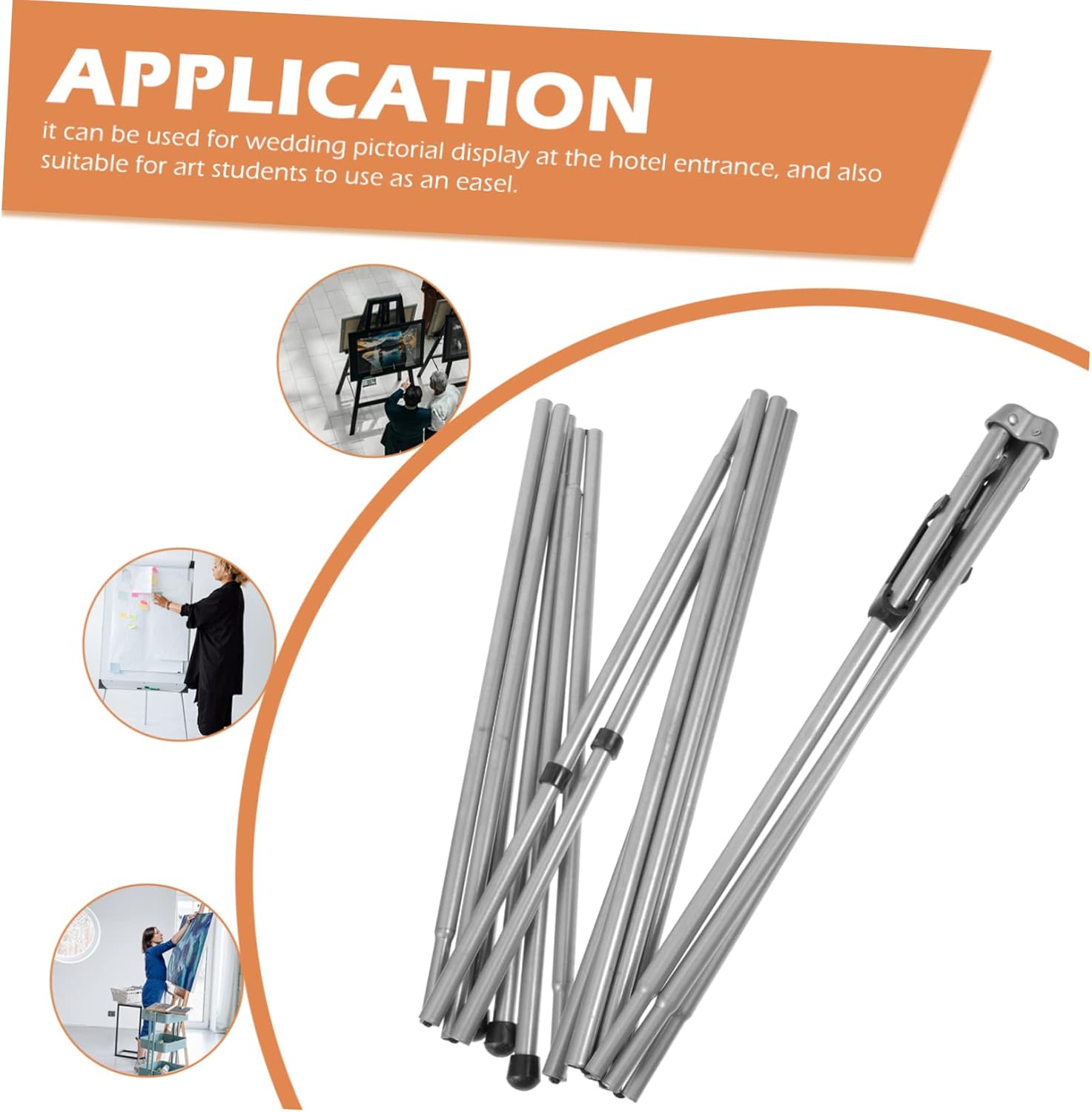 APPLICATION

it can be used for wedding pictorial display at the hotel entrance, and also suitable for art students to use as an easel.