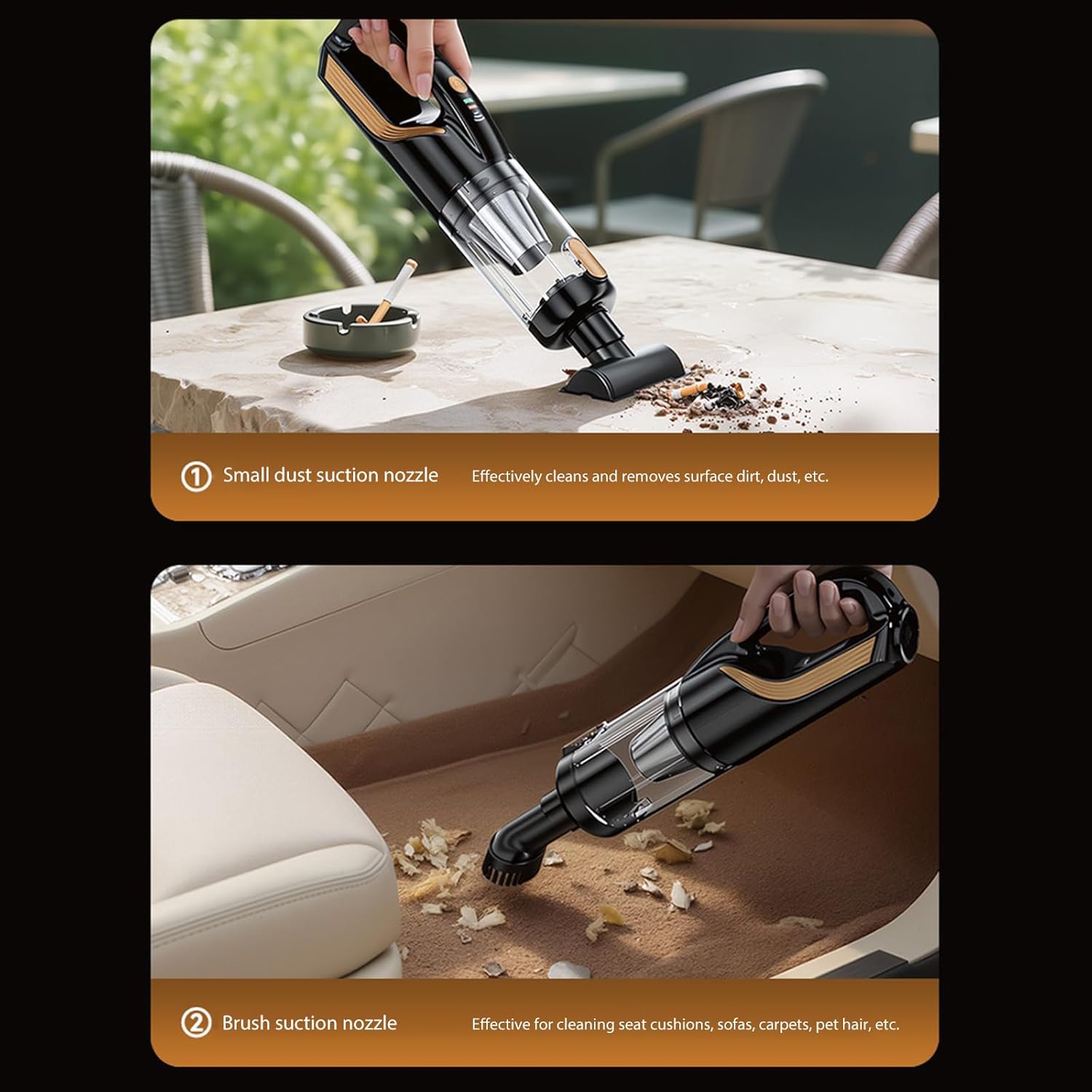 ① Small dust suction nozzle

Effectively cleans and removes surface dirt, dust, etc.

② Brush suction nozzle

Effective for cleaning seat cushions, sofas, carpets, pet hair, etc.