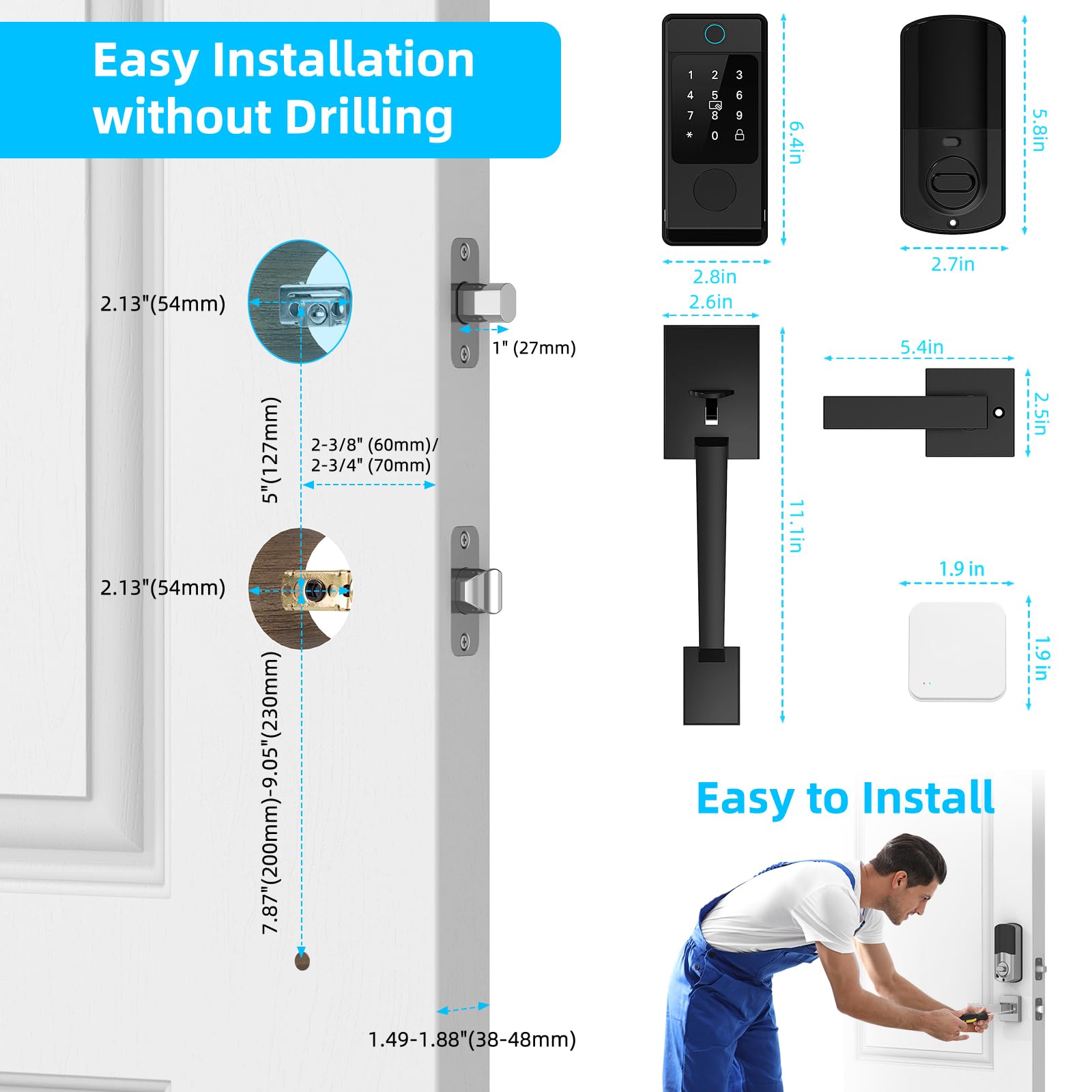 Easy Installation without Drilling

2.13"(54mm)

1" (27mm)

5"(127mm)

2-3/8" (60mm)/
2-3/4" (70mm)

2.13"(54mm)

7.87"(200mm)-9.05"(230mm)

1.49-1.88"(38-48mm)

1 2 3
4 5 6
7 8 9
* 0

6.4in

2.8in

5.8in

2.7in

2.6in

11.1in

5.4in

2.5in

1.9 in

1.9 in

Easy to Install