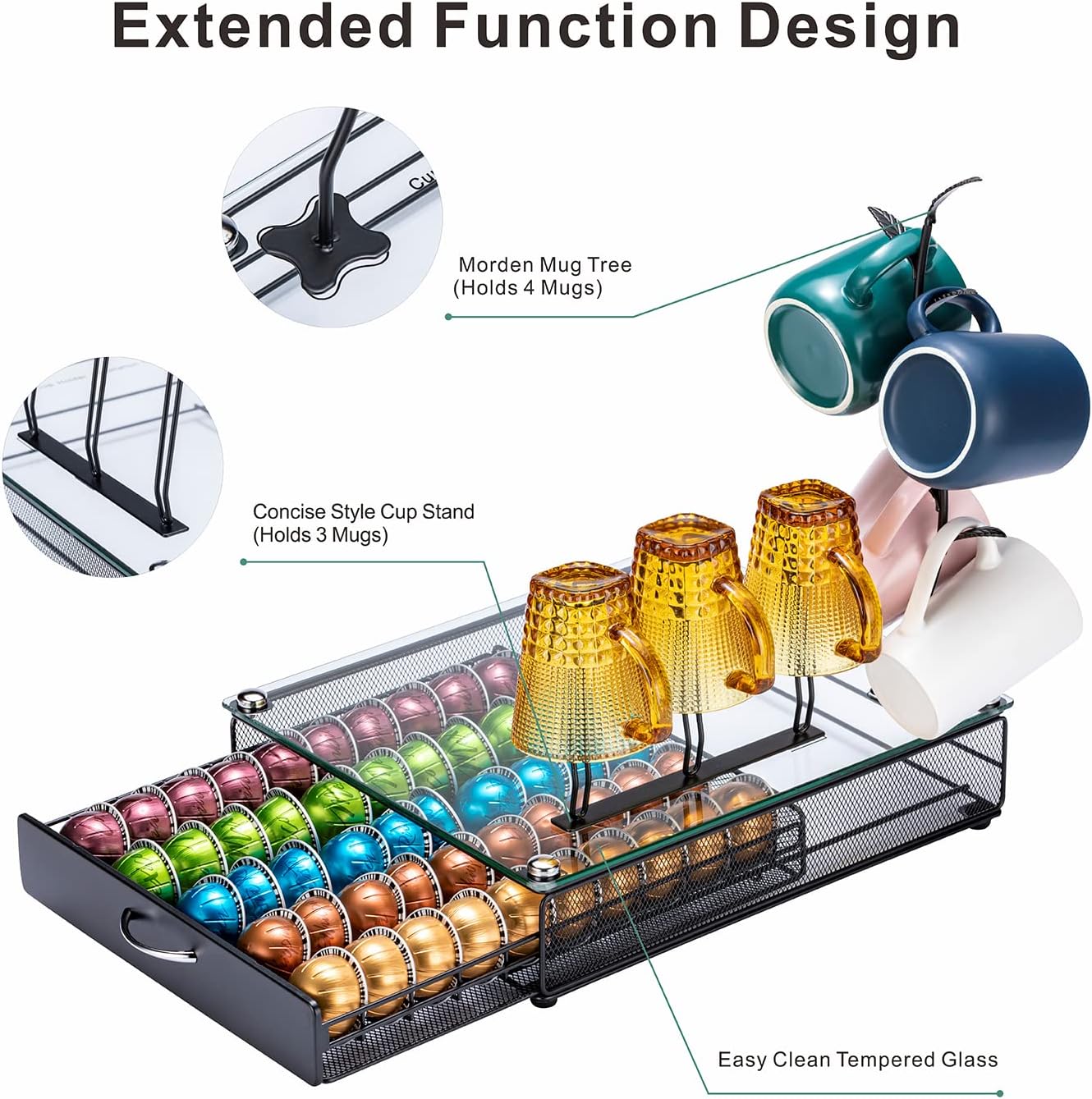 Extended Function Design

Morden Mug Tree
(Holds 4 Mugs)

Concise Style Cup Stand
(Holds 3 Mugs)

Easy Clean Tempered Glass