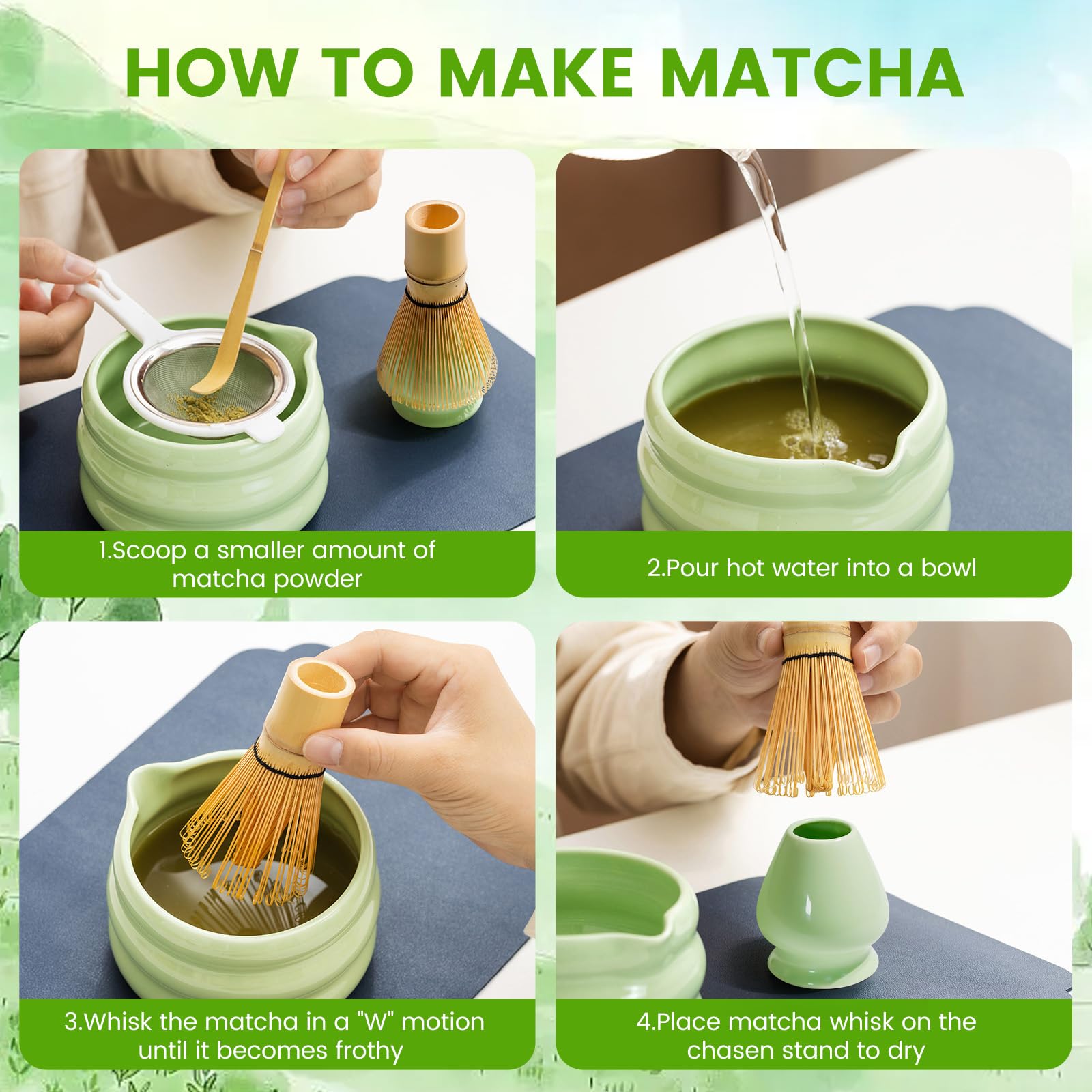 HOW TO MAKE MATCHA

1.Scoop a smaller amount of matcha powder

2.Pour hot water into a bowl

3.Whisk the matcha in a "W" motion until it becomes frothy

4.Place matcha whisk on the chasen stand to dry