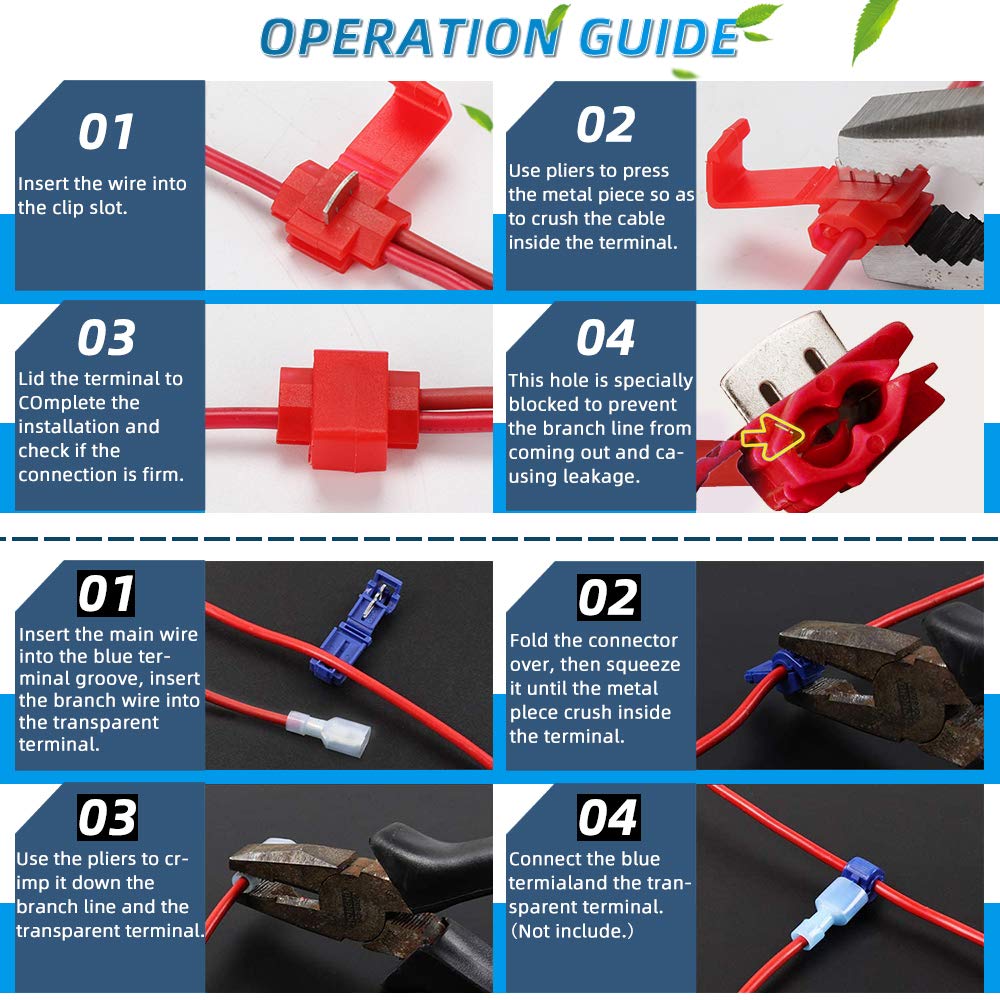 OPERATION GUIDE

01
Insert the wire into the clip slot.

02
Use pliers to press the metal piece so as to crush the cable inside the terminal.

03
Lid the terminal to COmplete the installation and check if the connection is firm.

04
This hole is specially blocked to prevent the branch line from coming out and causing leakage.

01
Insert the main wire into the blue terminal groove, insert the branch wire into the transparent terminal.

02
Fold the connector over, then squeeze it until the metal piece crush inside the terminal.

03
Use the pliers to crimp it down the branch line and the transparent terminal.

04
Connect the blue termialand the transparent terminal. (Not include.)