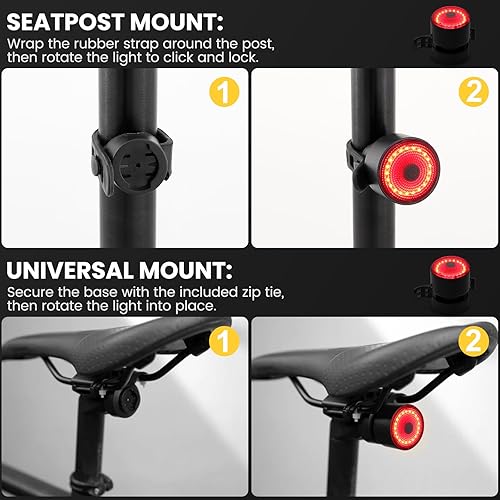 SEATPOST MOUNT:
Wrap the rubber strap around the post, then rotate the light to click and lock.

1

2

UNIVERSAL MOUNT:
Secure the base with the included zip tie, then rotate the light into place.

1

2