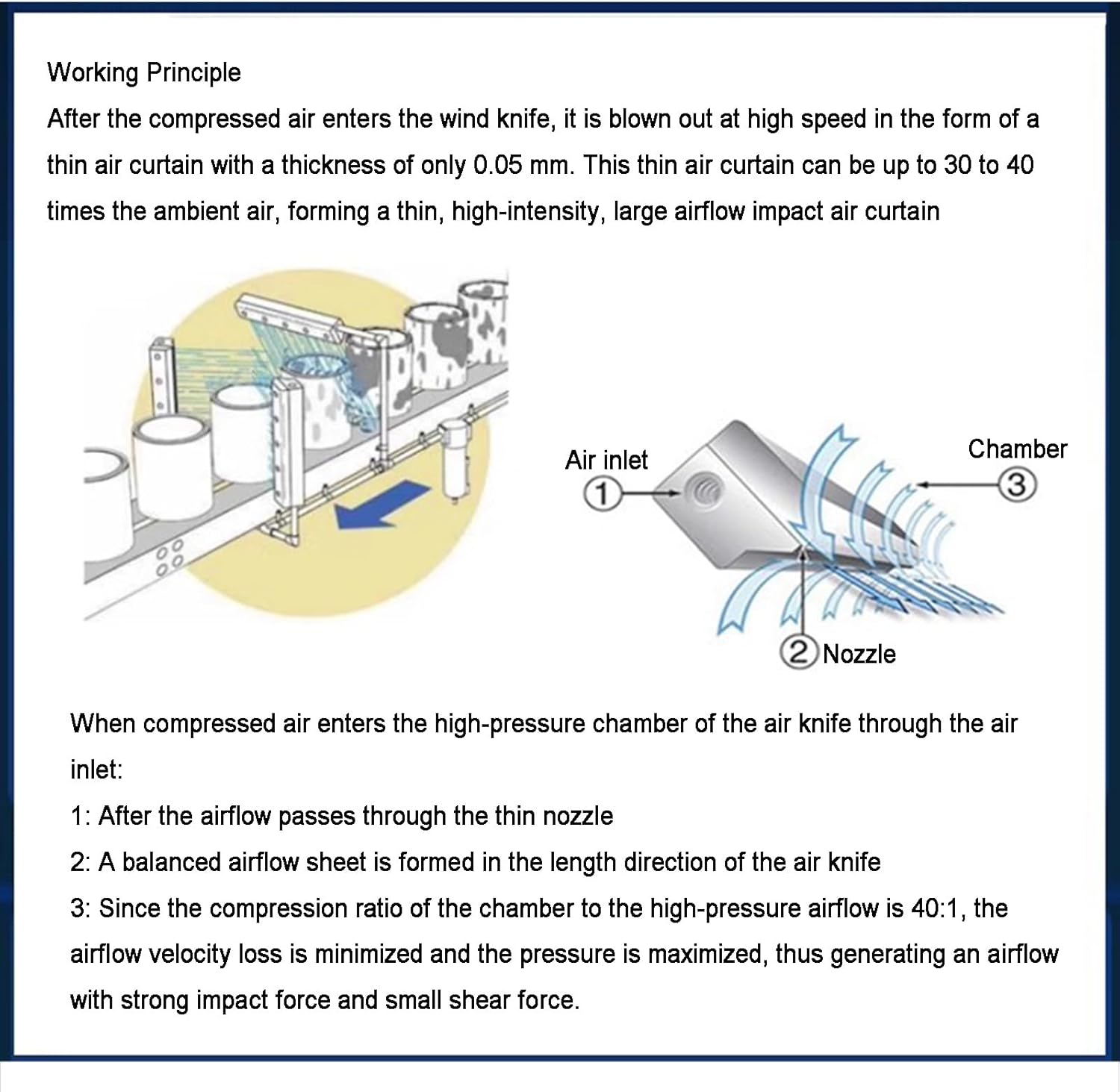 Working Principle
After the compressed air enters the wind knife, it is blown out at high speed in the form of a thin air curtain with a thickness of only 0.05 mm. This thin air curtain can be up to 30 to 40 times the ambient air, forming a thin, high-intensity, large airflow impact air curtain

Air inlet
①
Chamber
③
② Nozzle

When compressed air enters the high-pressure chamber of the air knife through the air inlet:
1: After the airflow passes through the thin nozzle
2: A balanced airflow sheet is formed in the length direction of the air knife
3: Since the compression ratio of the chamber to the high-pressure airflow is 40:1, the airflow velocity loss is minimized and the pressure is maximized, thus generating an airflow with strong impact force and small shear force.