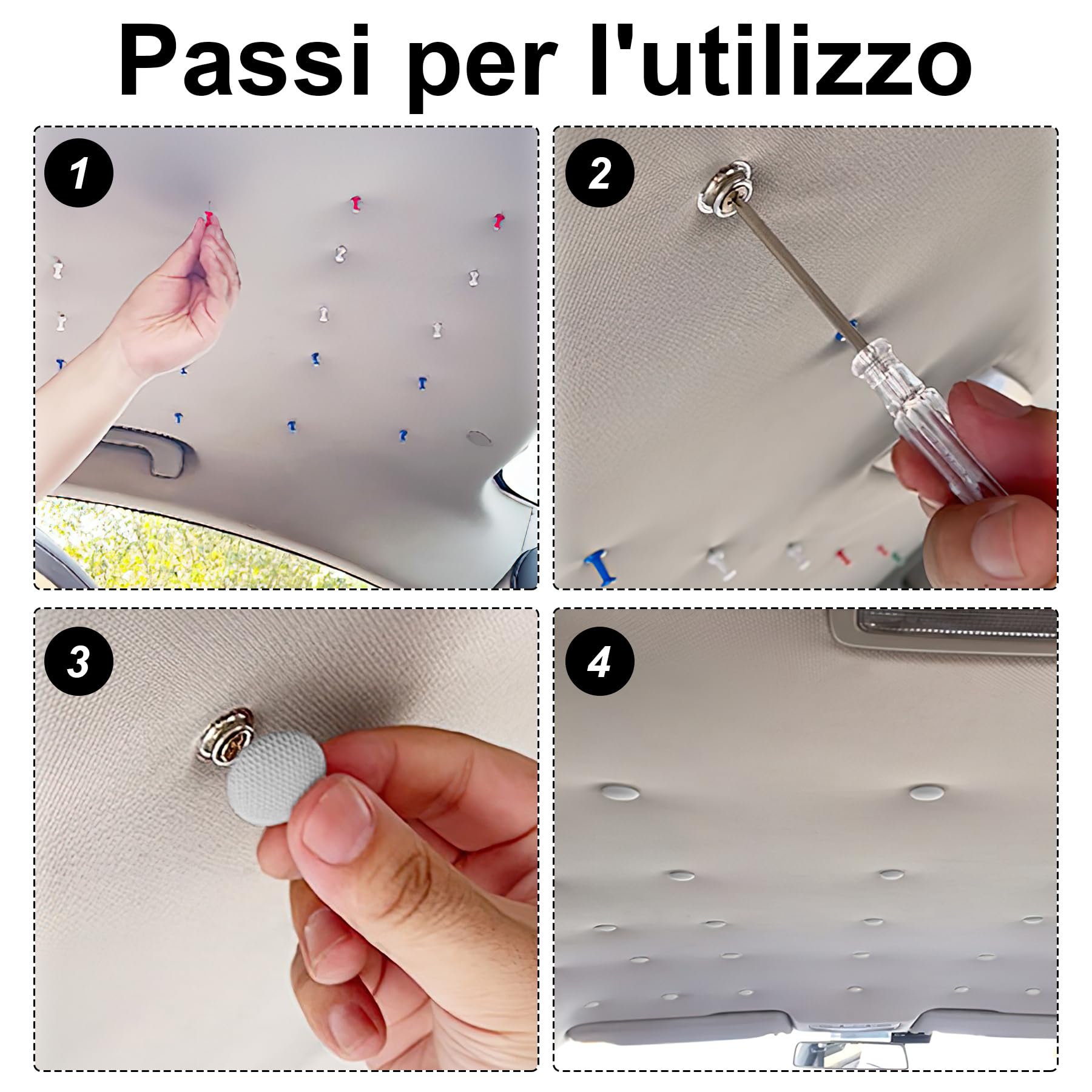 Passi per l'utilizzo

1

2

3

4