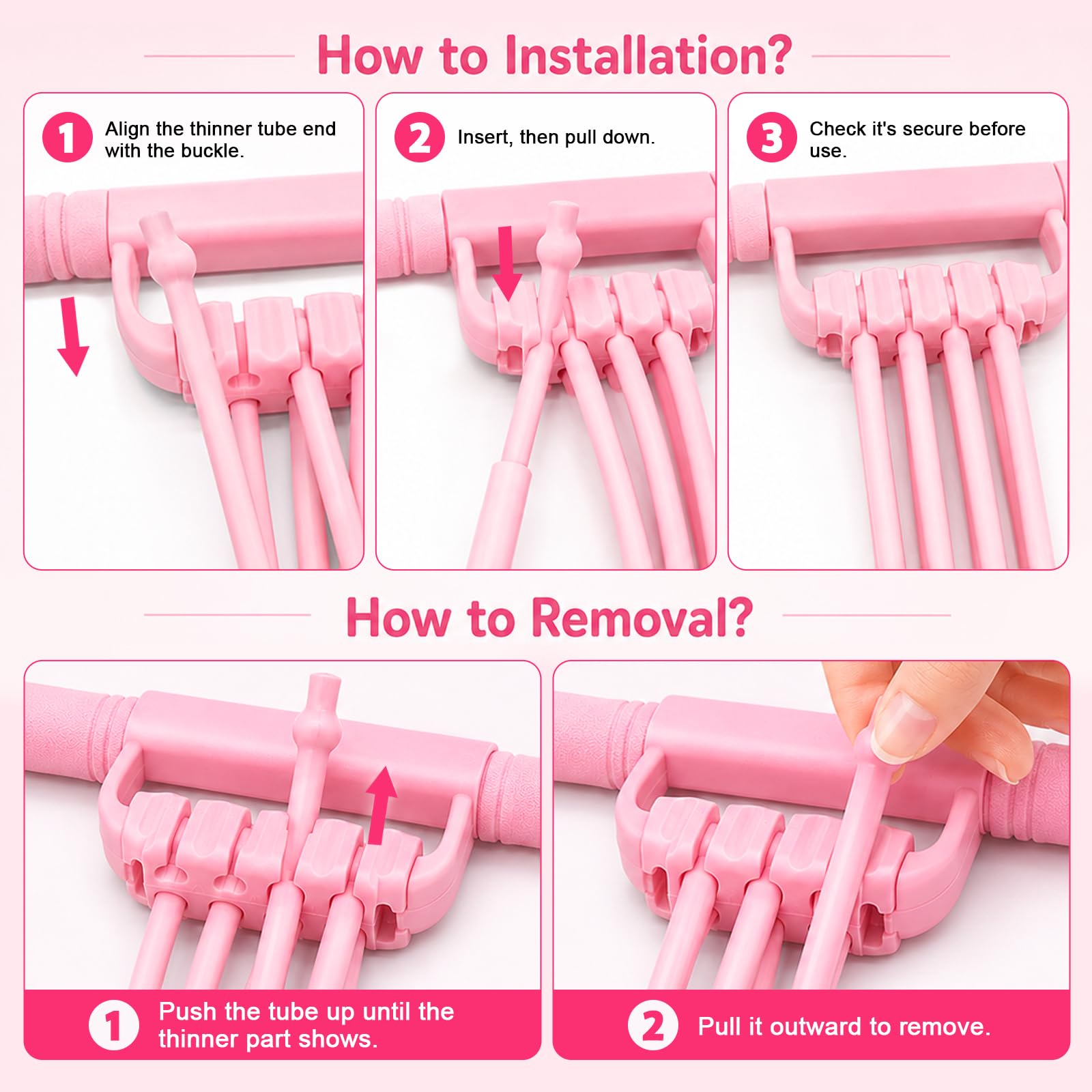 How to Installation?

1 Align the thinner tube end with the buckle.

2 Insert, then pull down.

3 Check it's secure before use.

How to Removal?

1 Push the tube up until the thinner part shows.

2 Pull it outward to remove.