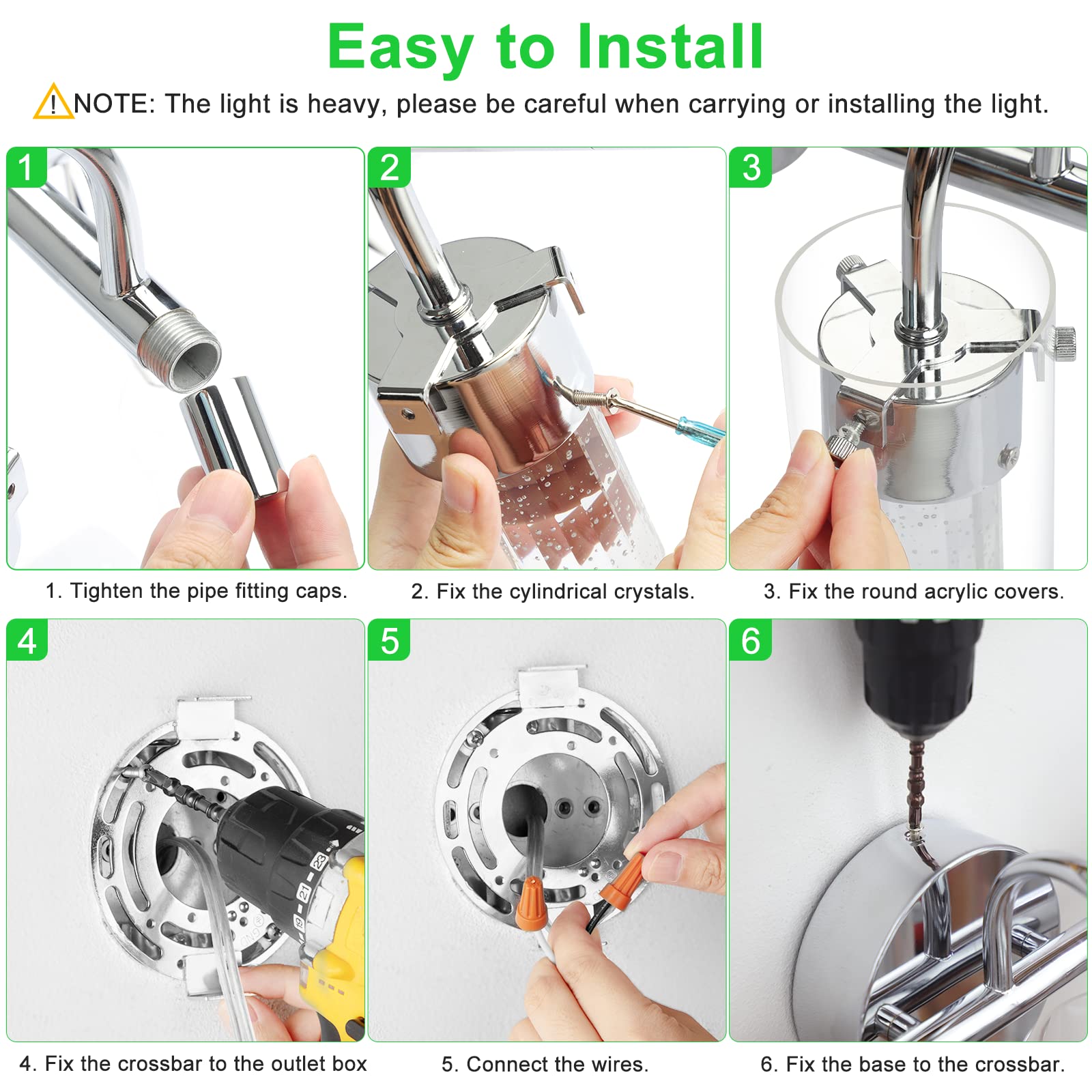 Easy to Install

NOTE: The light is heavy, please be careful when carrying or installing the light.

1

2

3

1. Tighten the pipe fitting caps.

2. Fix the cylindrical crystals.

3. Fix the round acrylic covers.

4

5

6

4. Fix the crossbar to the outlet box

5. Connect the wires.

6. Fix the base to the crossbar.