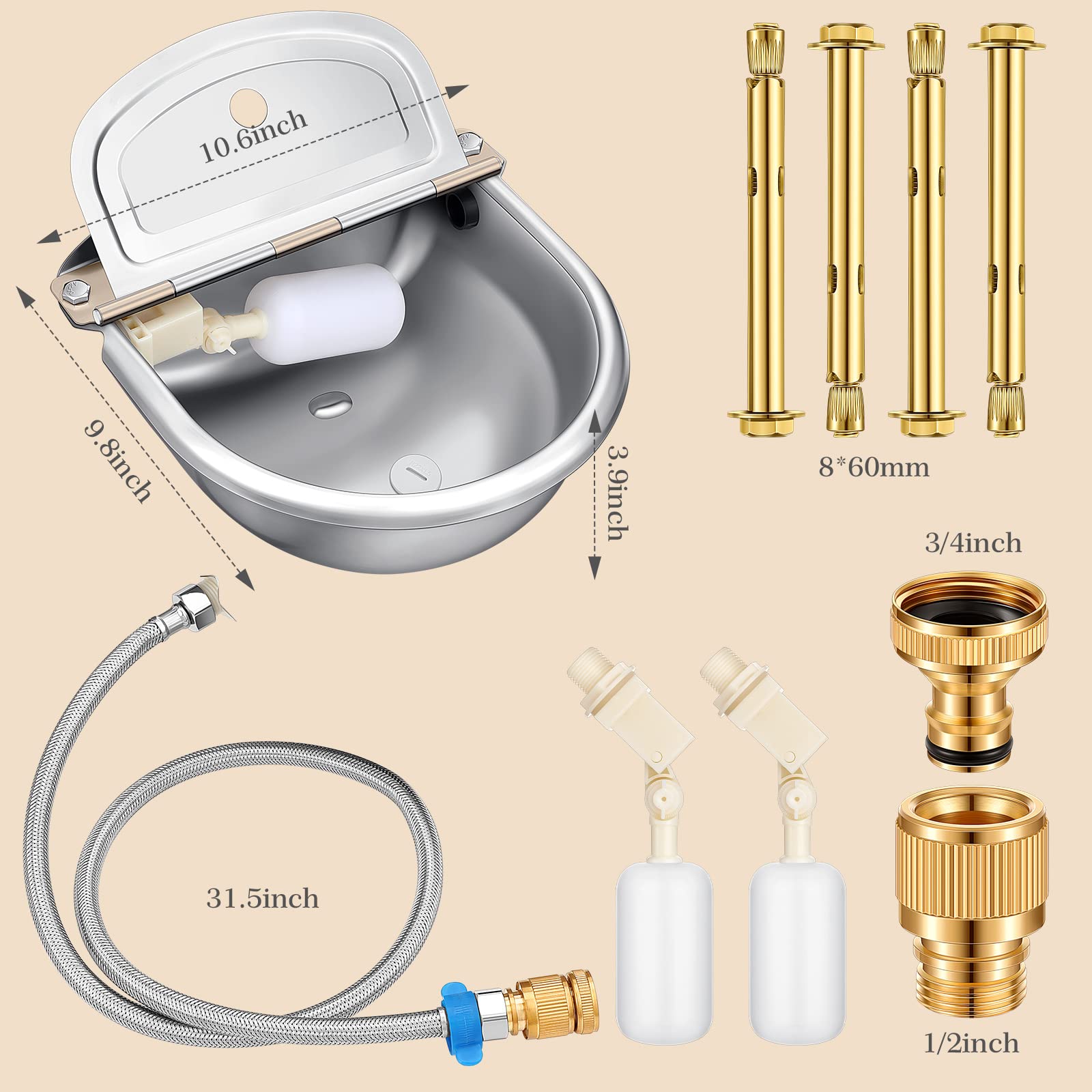 10.6inch

9.8inch

3.9inch

8*60mm

3/4inch

31.5inch

1/2inch