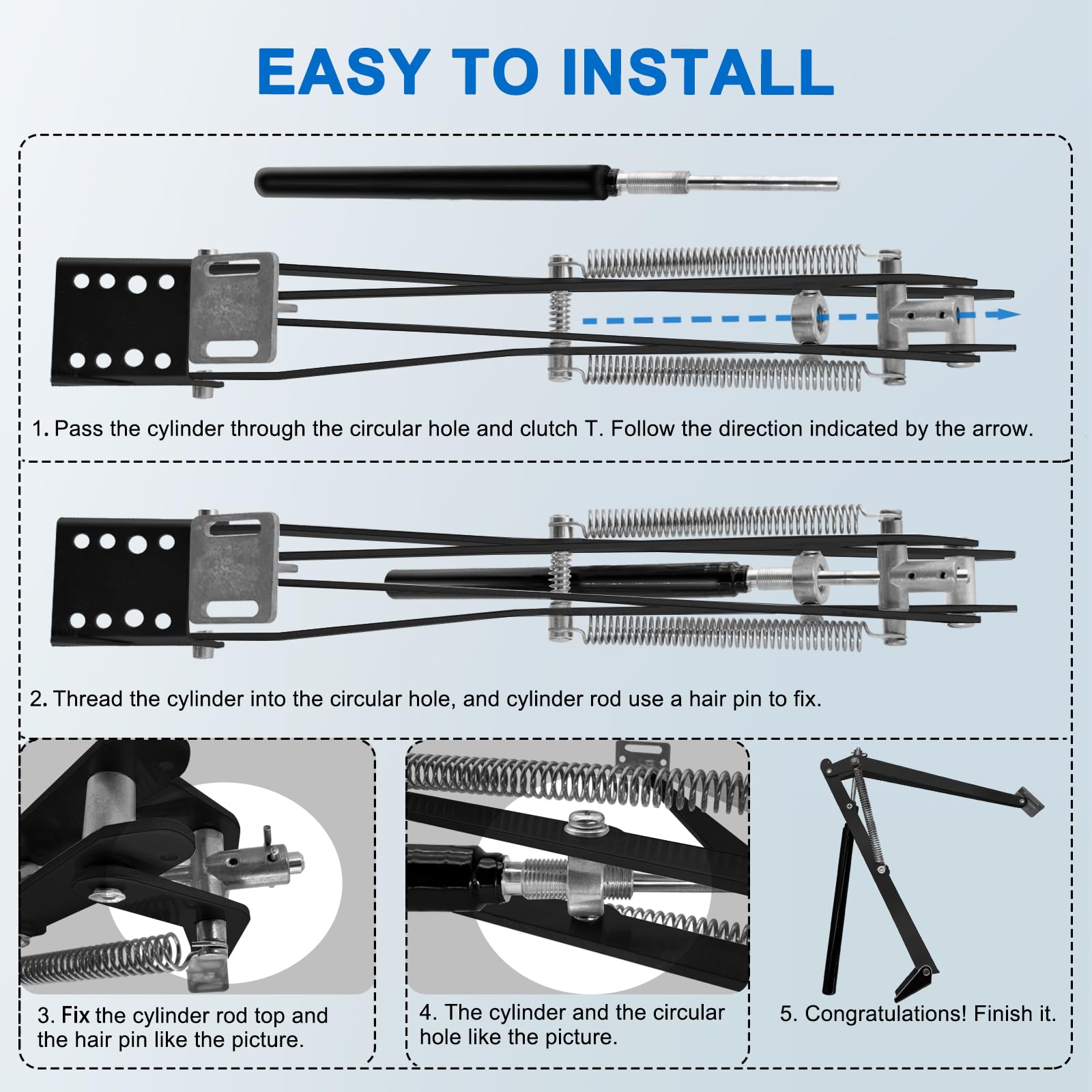 EASY TO INSTALL

1. Pass the cylinder through the circular hole and clutch T. Follow the direction indicated by the arrow.

2. Thread the cylinder into the circular hole, and cylinder rod use a hair pin to fix.

3. Fix the cylinder rod top and the hair pin like the picture.

4. The cylinder and the circular hole like the picture.

5. Congratulations! Finish it.