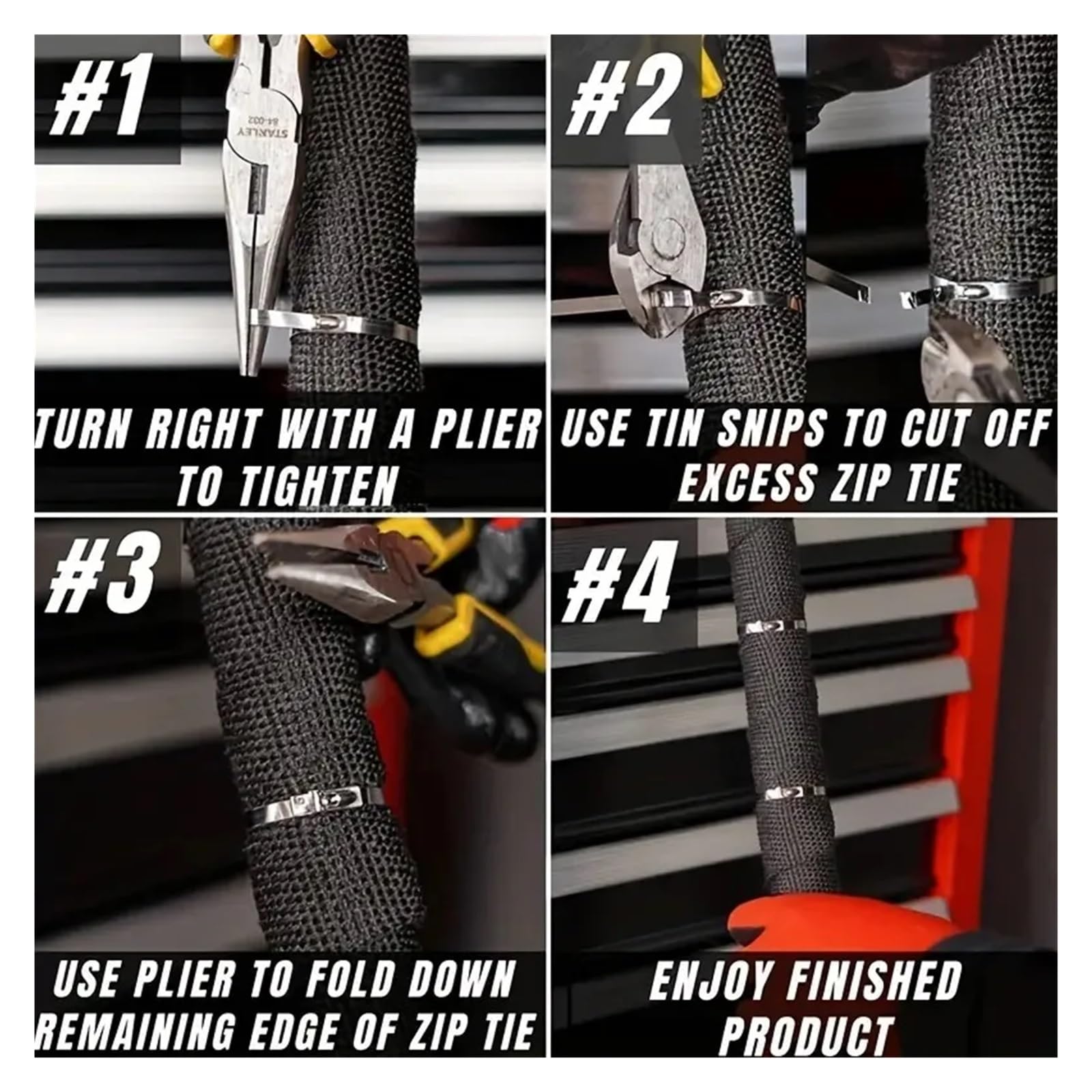 #1

STANLEY
84-032

TURN RIGHT WITH A PLIER TO TIGHTEN

#2

USE TIN SNIPS TO CUT OFF EXCESS ZIP TIE

#3

USE PLIER TO FOLD DOWN REMAINING EDGE OF ZIP TIE

#4

ENJOY FINISHED PRODUCT