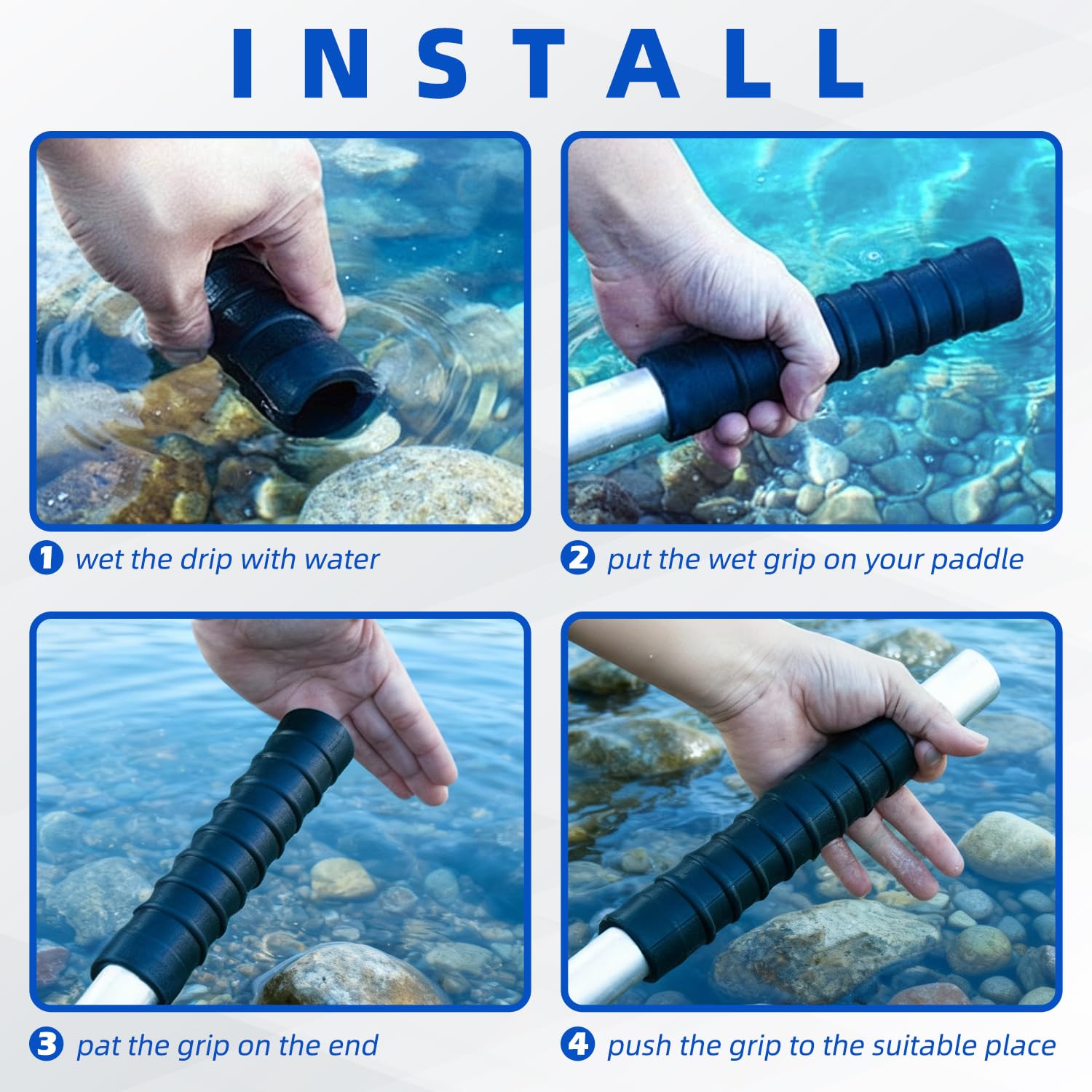 INSTALL

1 wet the drip with water

2 put the wet grip on your paddle

3 pat the grip on the end

4 push the grip to the suitable place