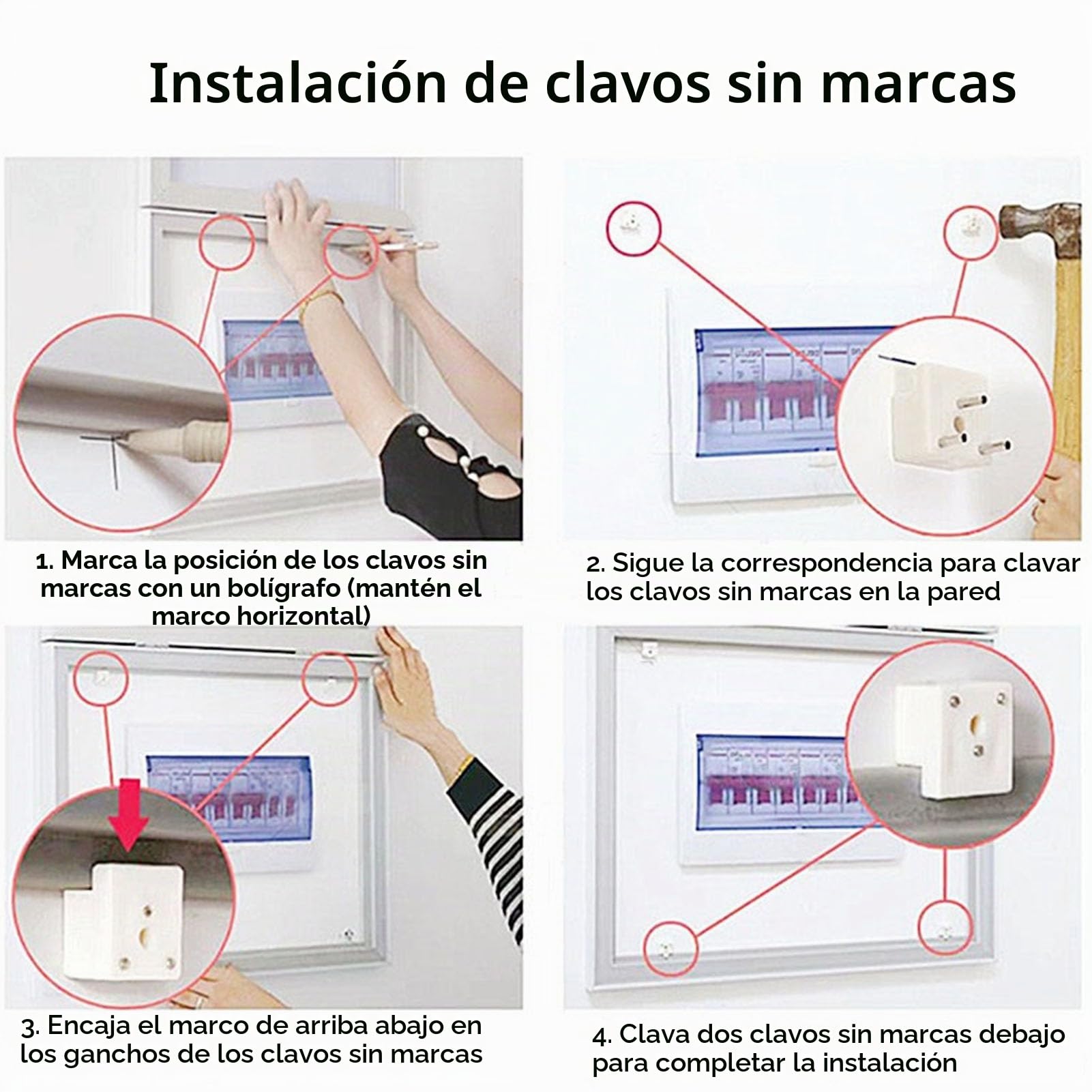 Instalación de clavos sin marcas

1. Marca la posición de los clavos sin marcas con un bolígrafo (mantén el marco horizontal)

2. Sigue la correspondencia para clavar los clavos sin marcas en la pared

3. Encaja el marco de arriba abajo en los ganchos de los clavos sin marcas

4. Clava dos clavos sin marcas debajo para completar la instalación