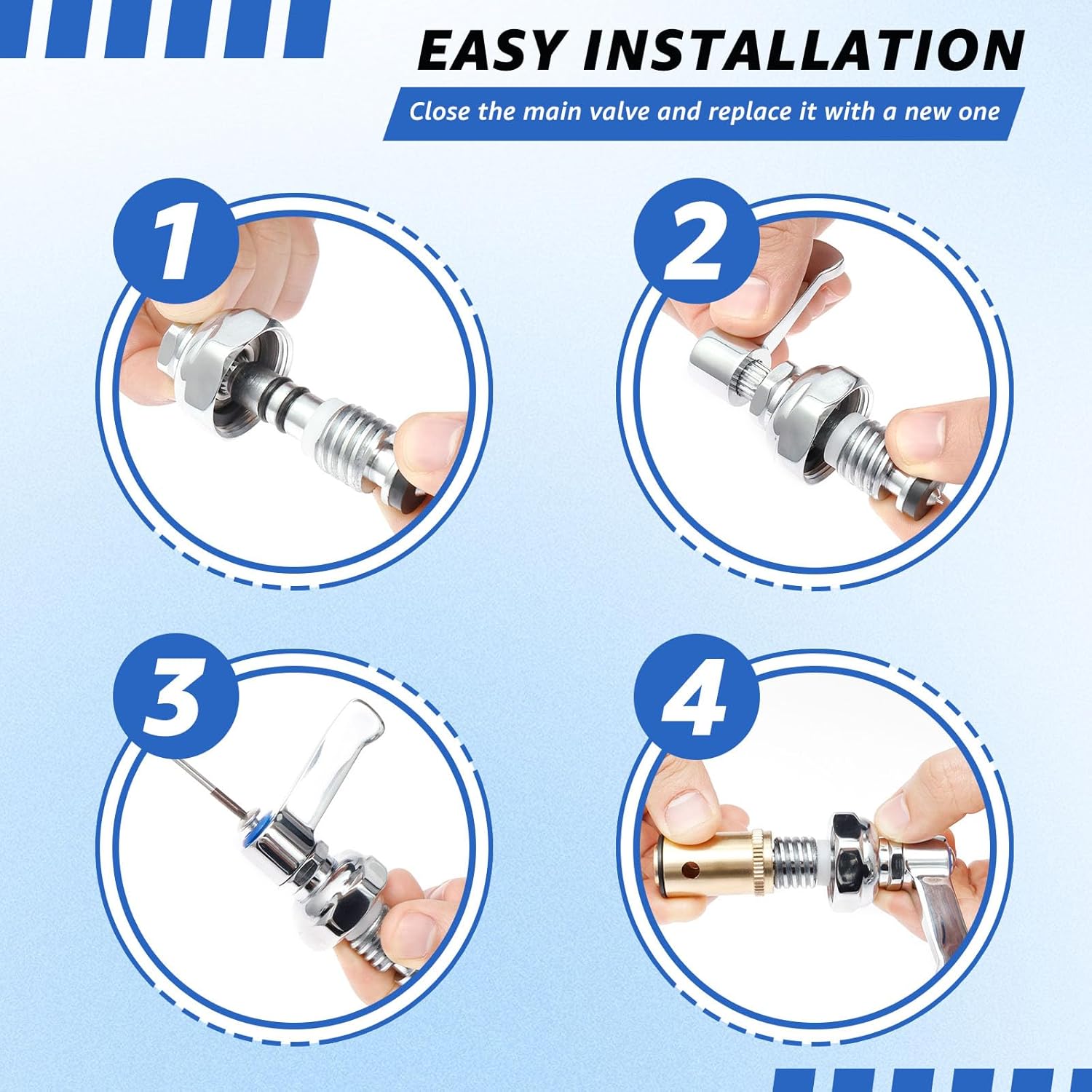 EASY INSTALLATION

Close the main valve and replace it with a new one

1

2

3

4