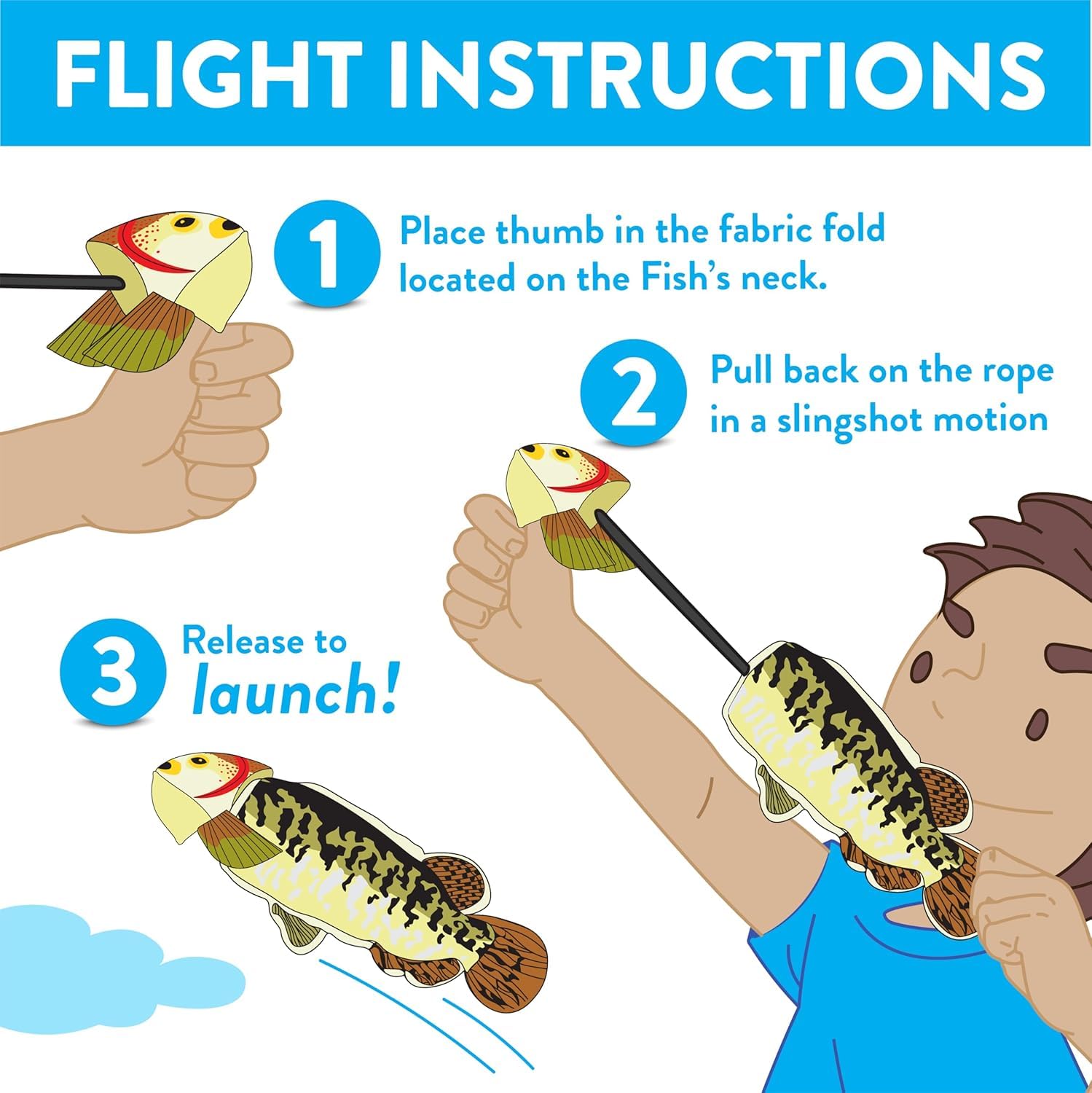 FLIGHT INSTRUCTIONS

1 Place thumb in the fabric fold located on the Fish's neck.

2 Pull back on the rope in a slingshot motion

3 Release to launch!