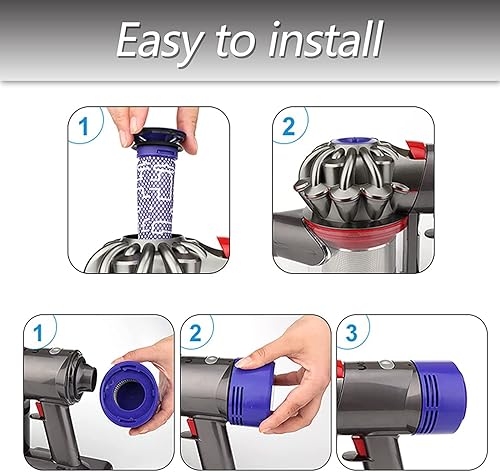 Easy to install

1

2

1

2

3