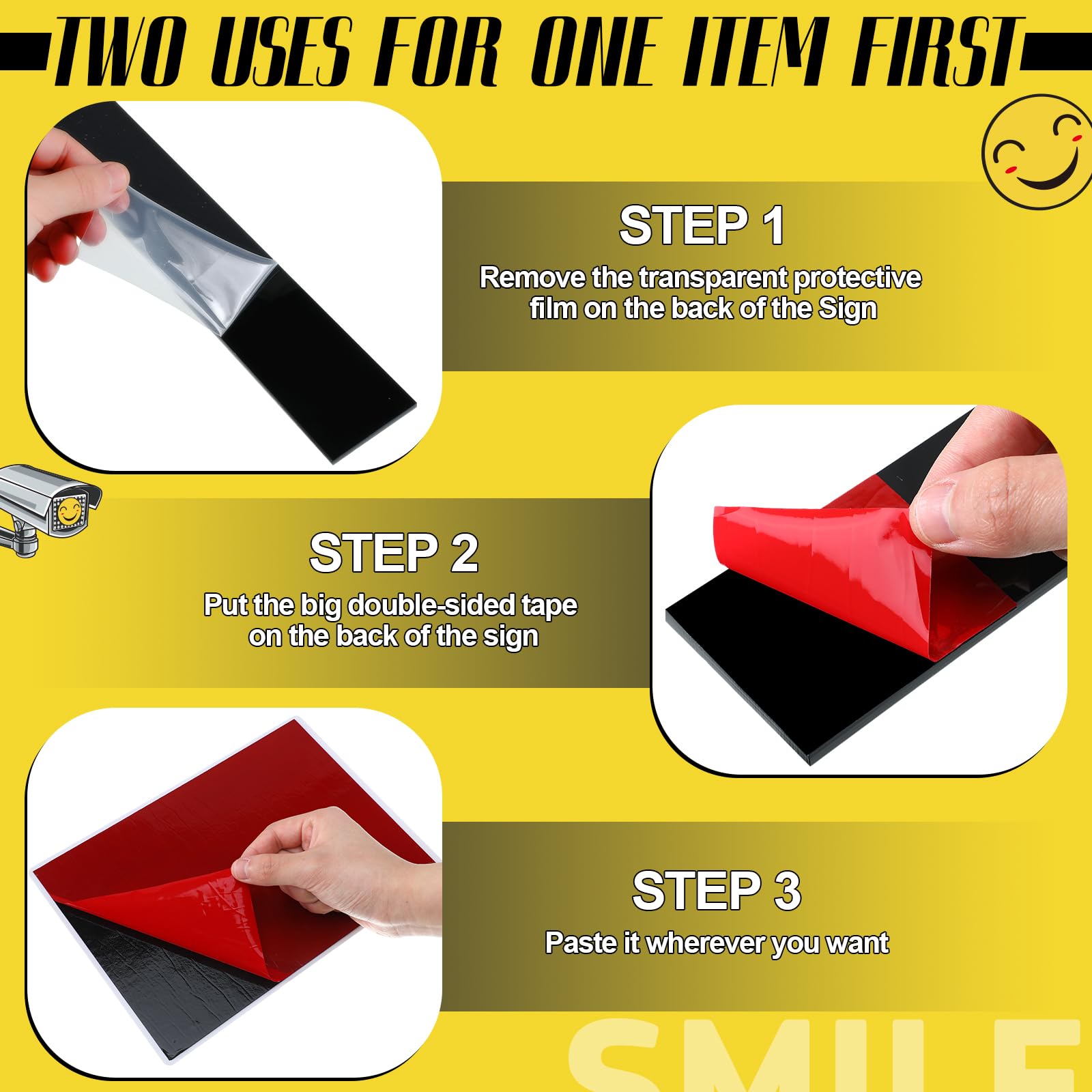 TWO USES FOR ONE ITEM FIRST

STEP 1
Remove the transparent protective film on the back of the Sign

STEP 2
Put the big double-sided tape on the back of the sign

STEP 3
Paste it wherever you want

SMILE