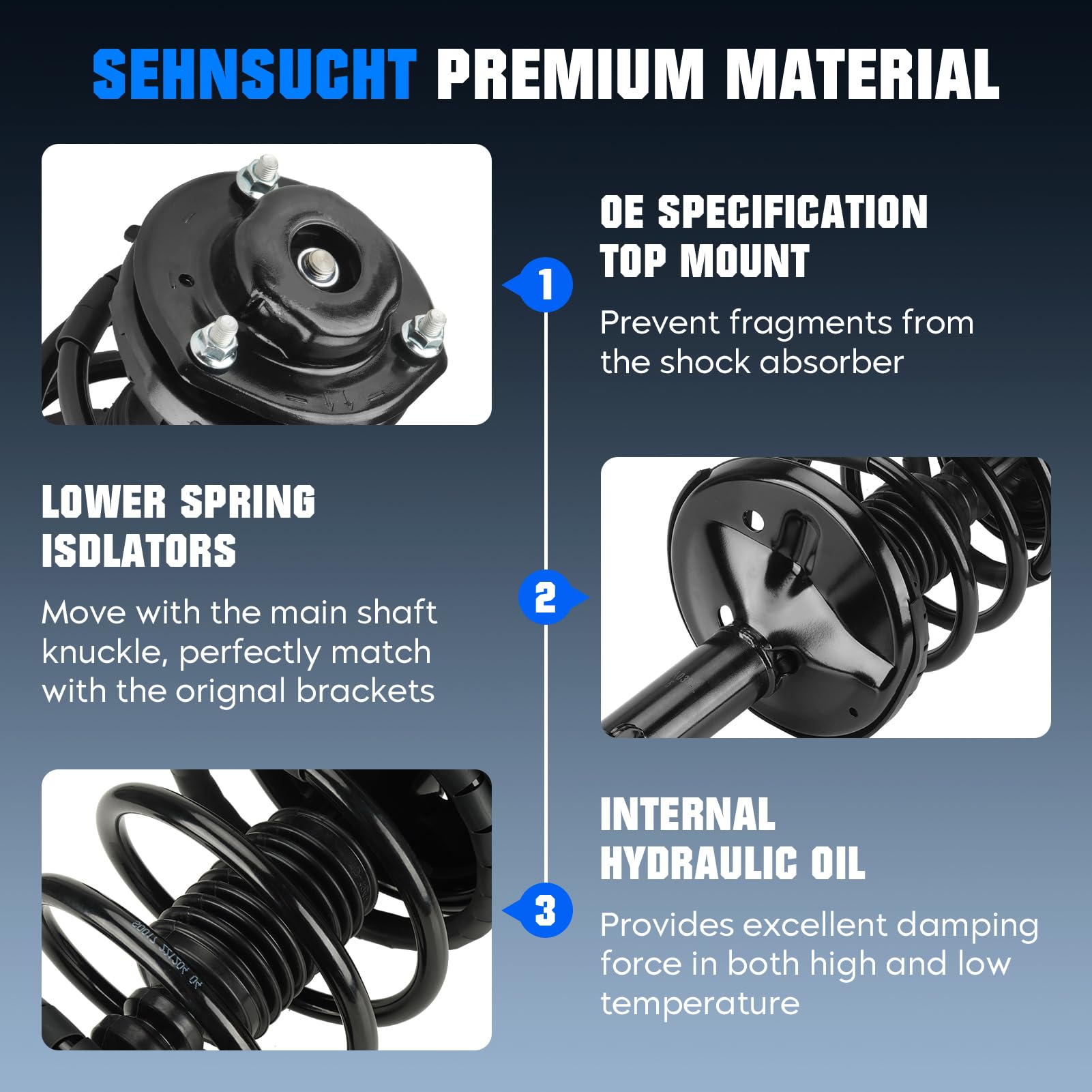 SEHNSUCHT PREMIUM MATERIAL

1

OE SPECIFICATION TOP MOUNT

Prevent fragments from the shock absorber

LOWER SPRING ISDLATORS

Move with the main shaft knuckle, perfectly match with the orignal brackets

2

3

INTERNAL HYDRAULIC OIL

Provides excellent damping force in both high and low temperature