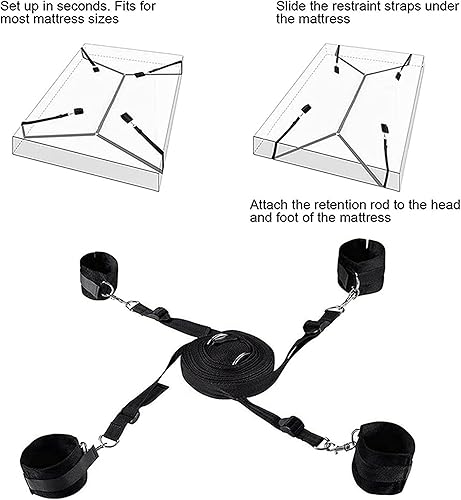 Set up in seconds. Fits for most mattress sizes

Slide the restraint straps under the mattress

Attach the retention rod to the head and foot of the mattress