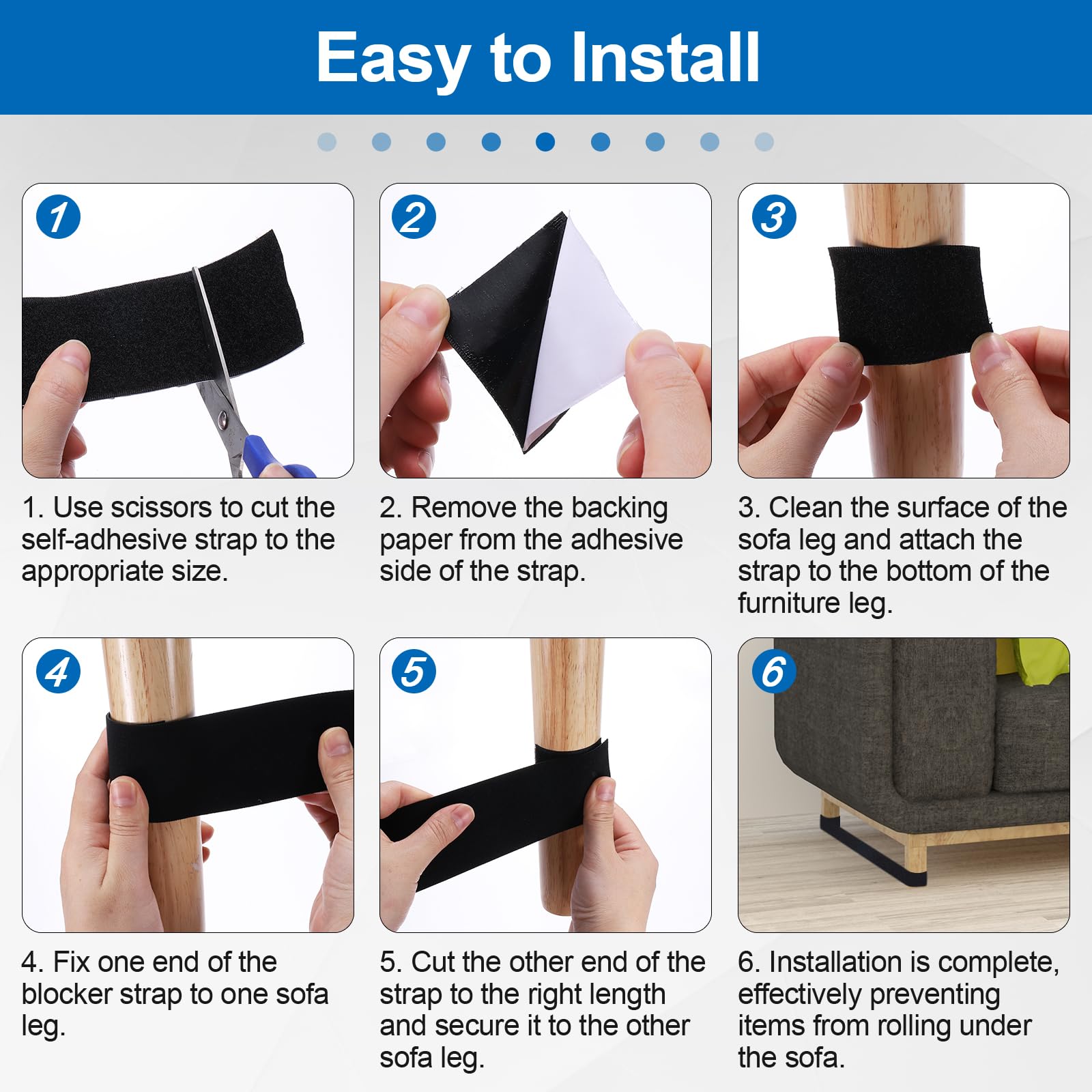 Easy to Install

1

2

3

1. Use scissors to cut the self-adhesive strap to the appropriate size.

2. Remove the backing paper from the adhesive side of the strap.

3. Clean the surface of the sofa leg and attach the strap to the bottom of the furniture leg.

4

5

6

4. Fix one end of the blocker strap to one sofa leg.

5. Cut the other end of the strap to the right length and secure it to the other sofa leg.

6. Installation is complete, effectively preventing items from rolling under the sofa.