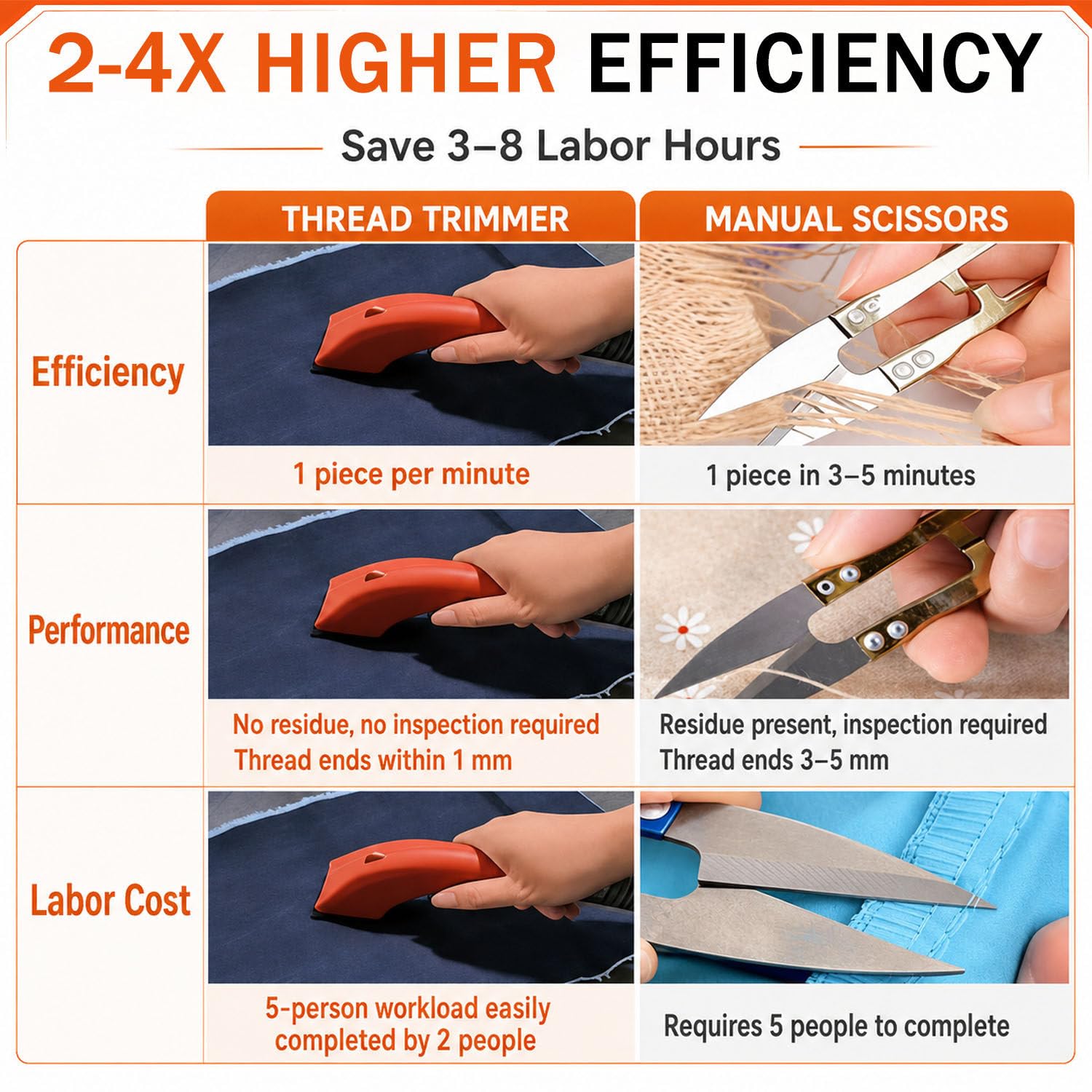 2-4X HIGHER EFFICIENCY

Save 3–8 Labor Hours

| | THREAD TRIMMER | MANUAL SCISSORS |
|---|---|---|
| Efficiency | 1 piece per minute | 1 piece in 3–5 minutes |
| Performance | No residue, no inspection required Thread ends within 1 mm | Residue present, inspection required Thread ends 3–5 mm |
| Labor Cost | 5-person workload easily completed by 2 people | Requires 5 people to complete |